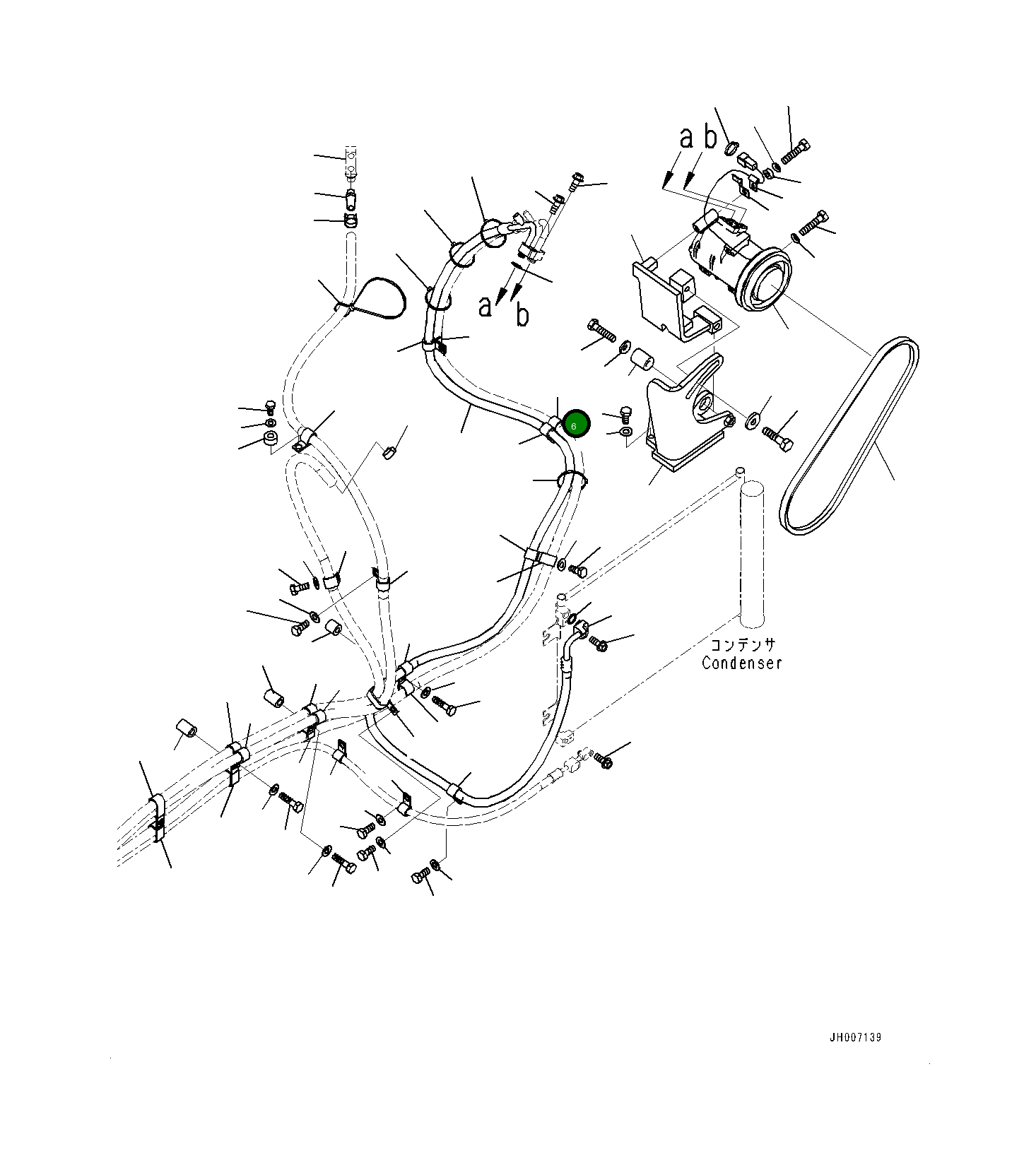 a b

a b

6

コンデンサ
Condenser

JH007139