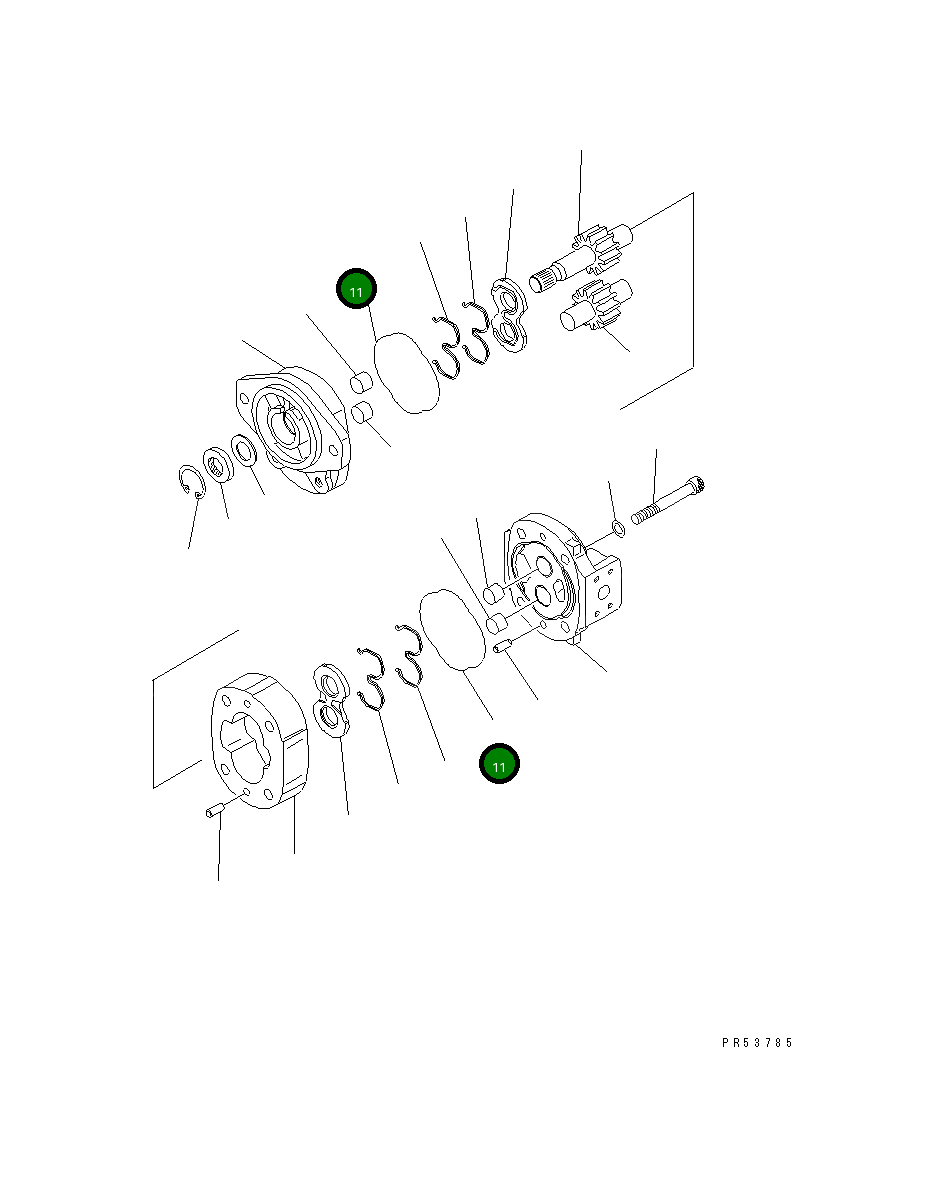 11

11

PR53785