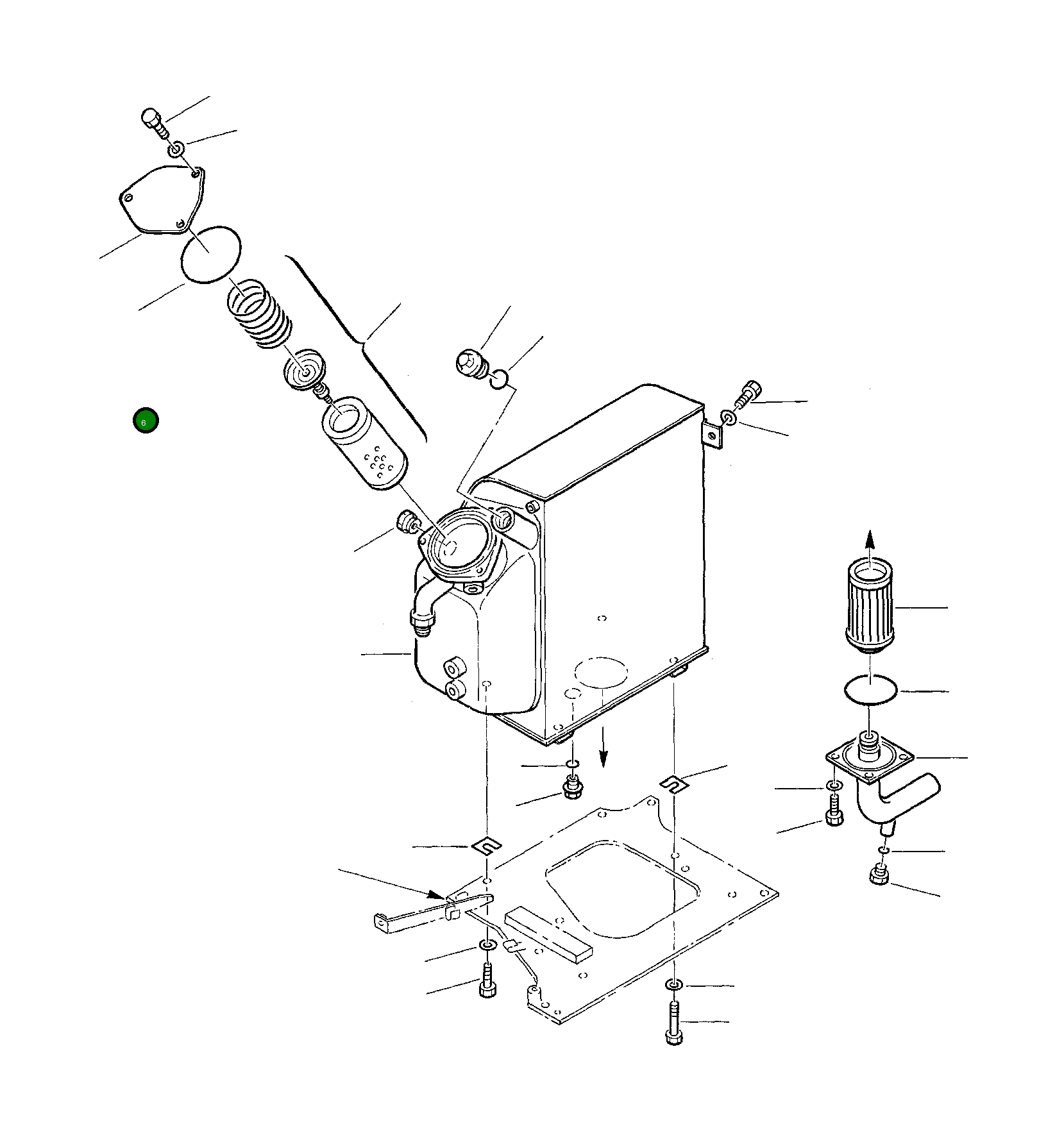 6