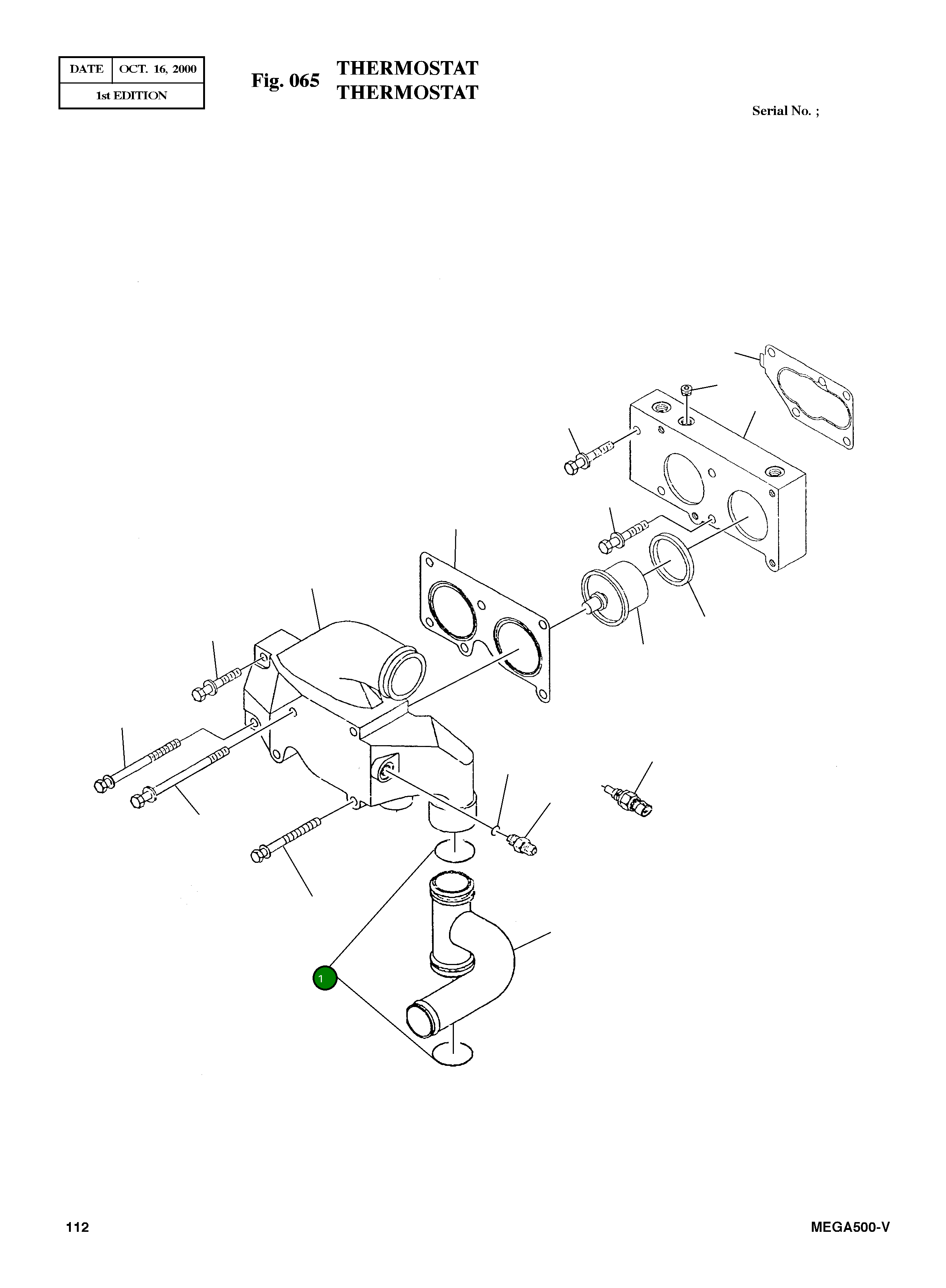 | DATE | OCT. 16, 2000 |
|---|---|
| 1st EDITION | |

Fig. 065 THERMOSTAT
THERMOSTAT

Serial No. ;

1

112

MEGA500-V