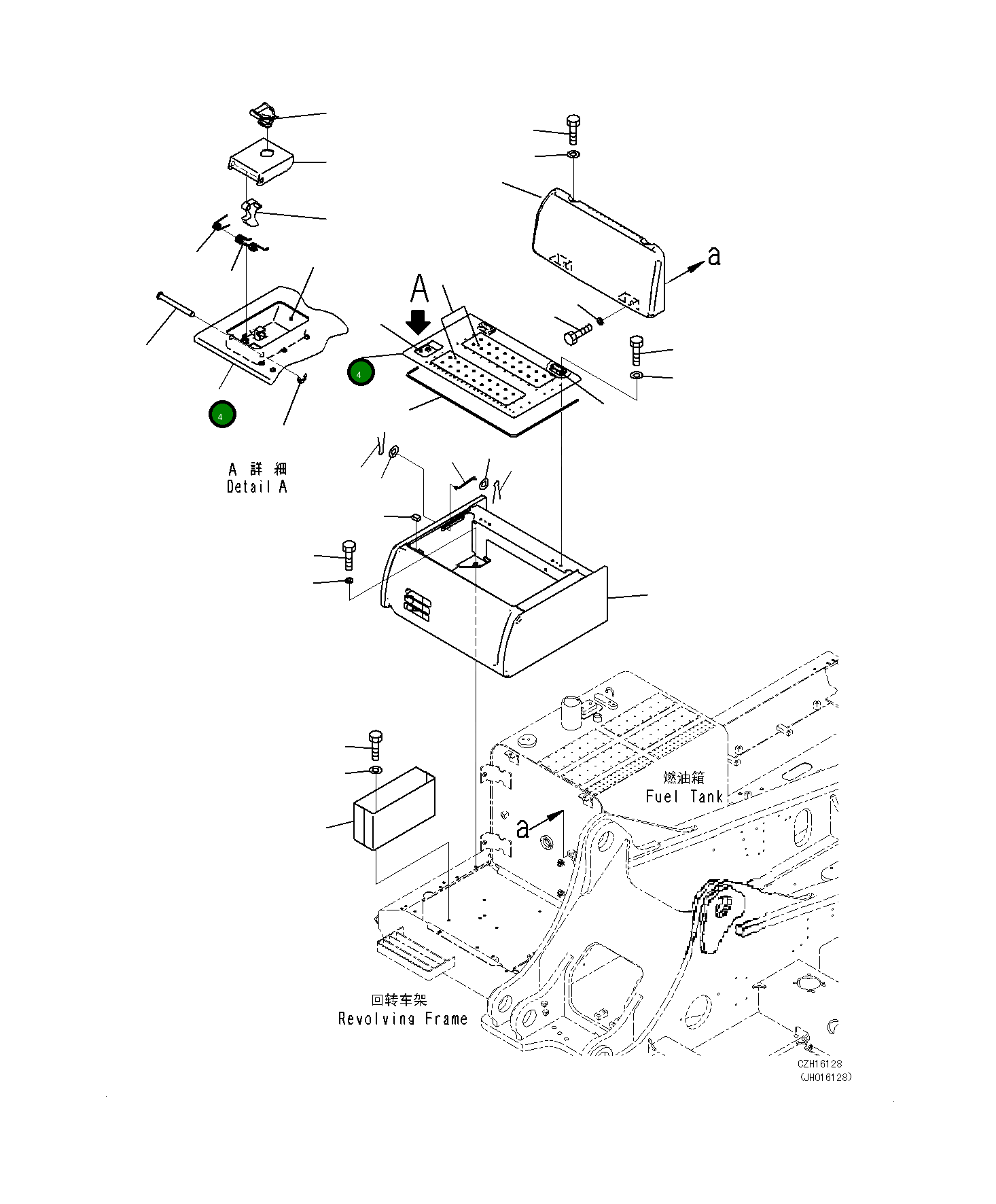 a

A

4

4

A 詳 細
Detail A

燃油箱
Fuel Tank

a

回转车架
Revolving Frame

CZH16128
(JH016128)