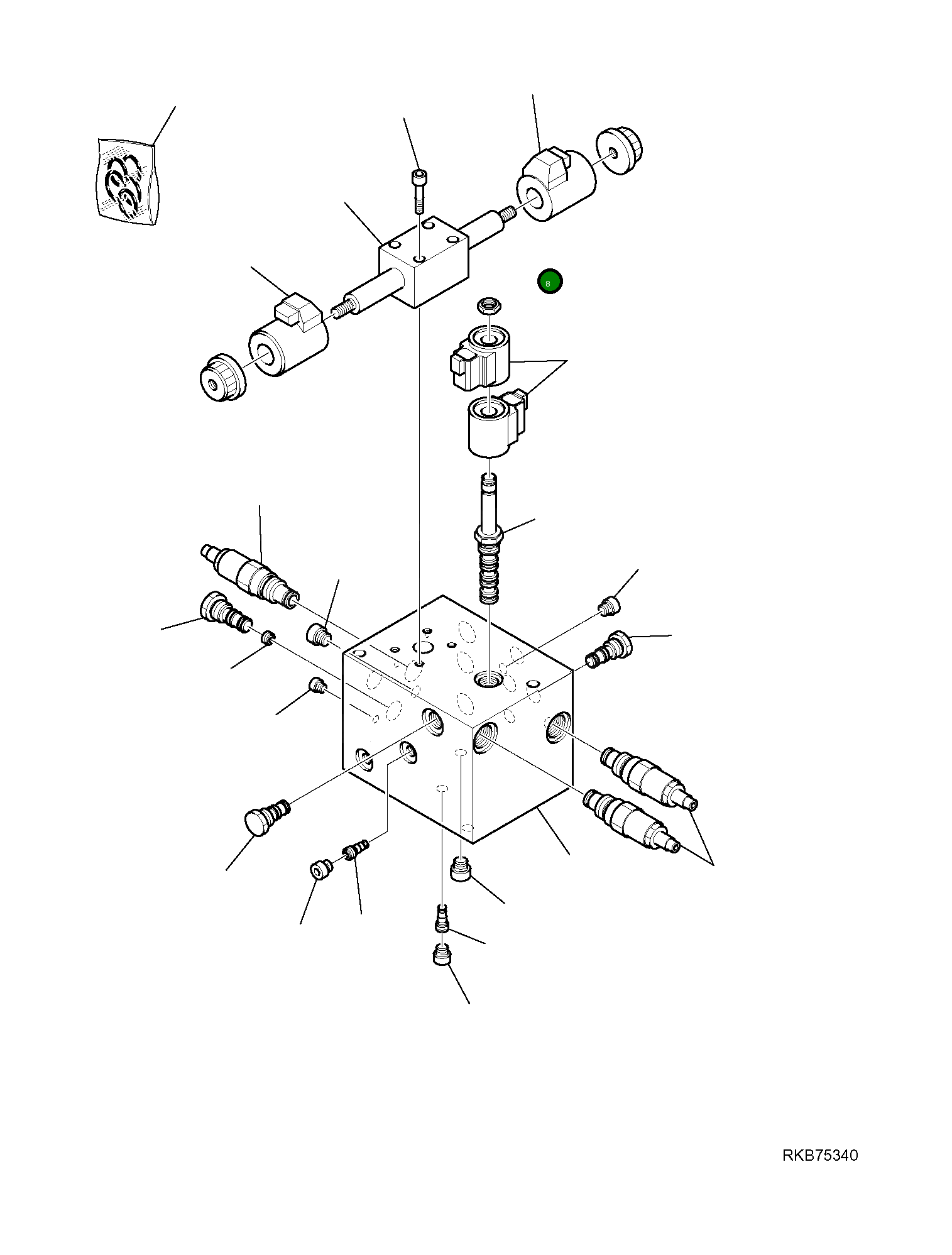 8

RKB75340