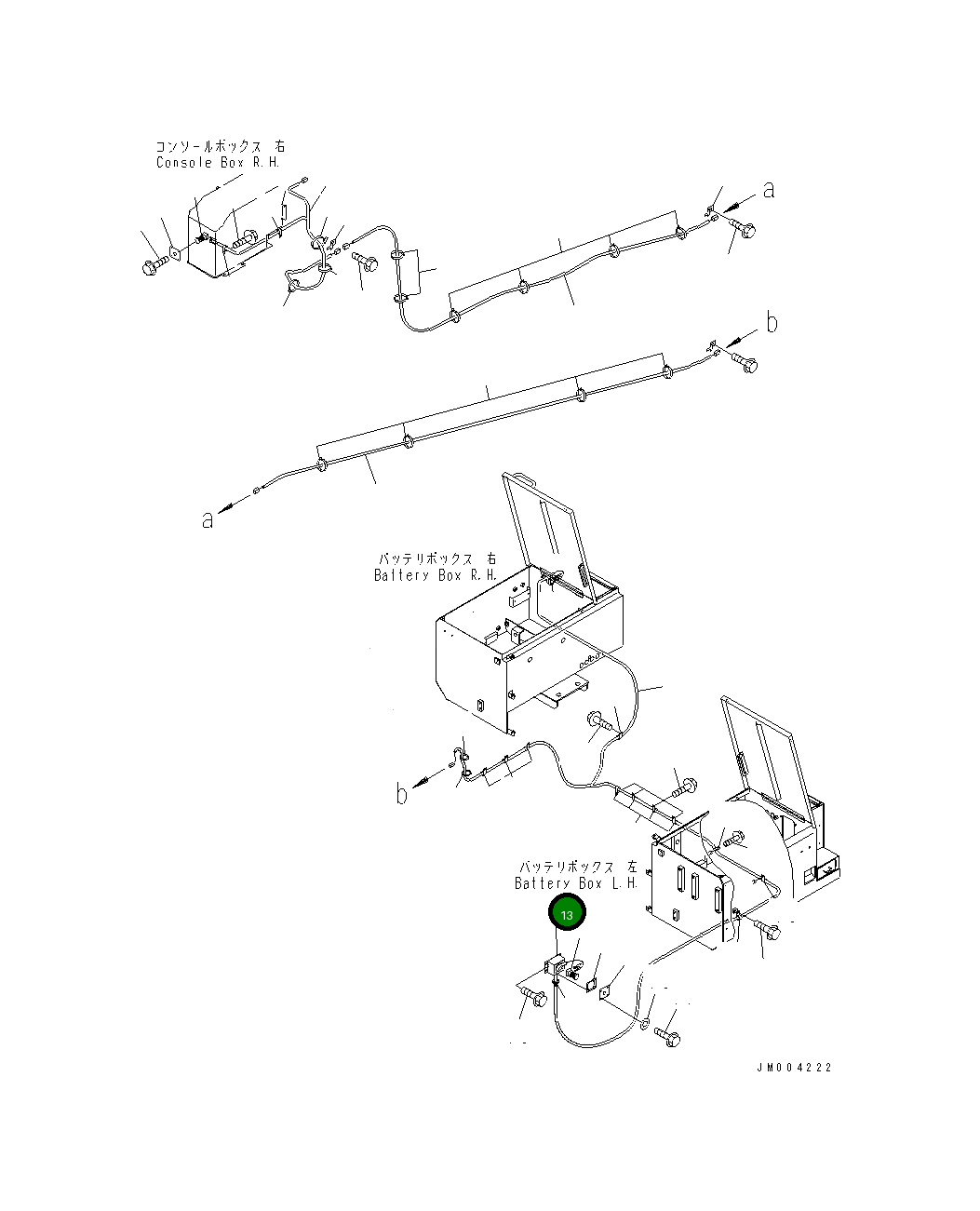 コンソールボックス 右
Console Box R.H.

a

b

a

バッテリボックス 右
Battery Box R.H.

b

バッテリボックス 左
Battery Box L.H.

13

JM004222