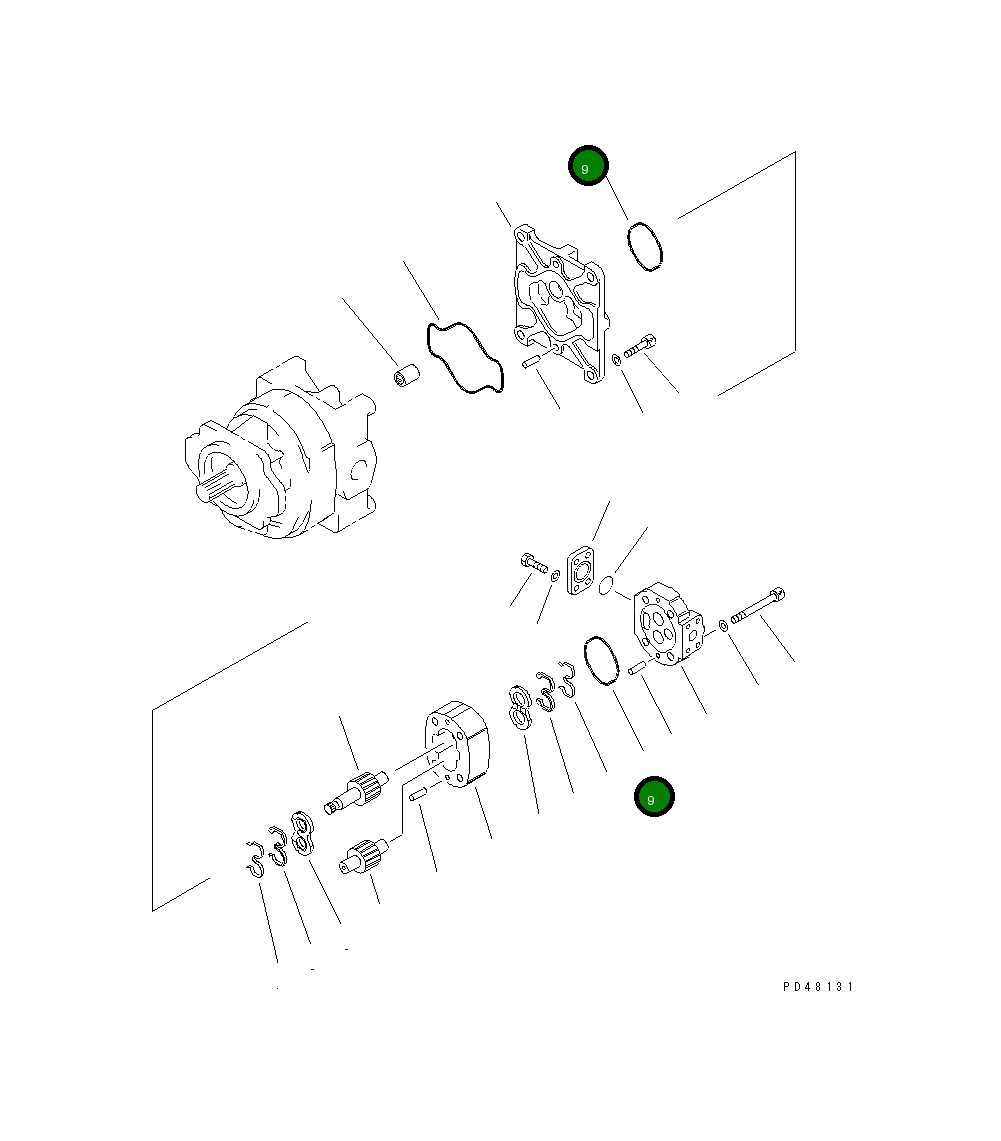 9

9

PD48131