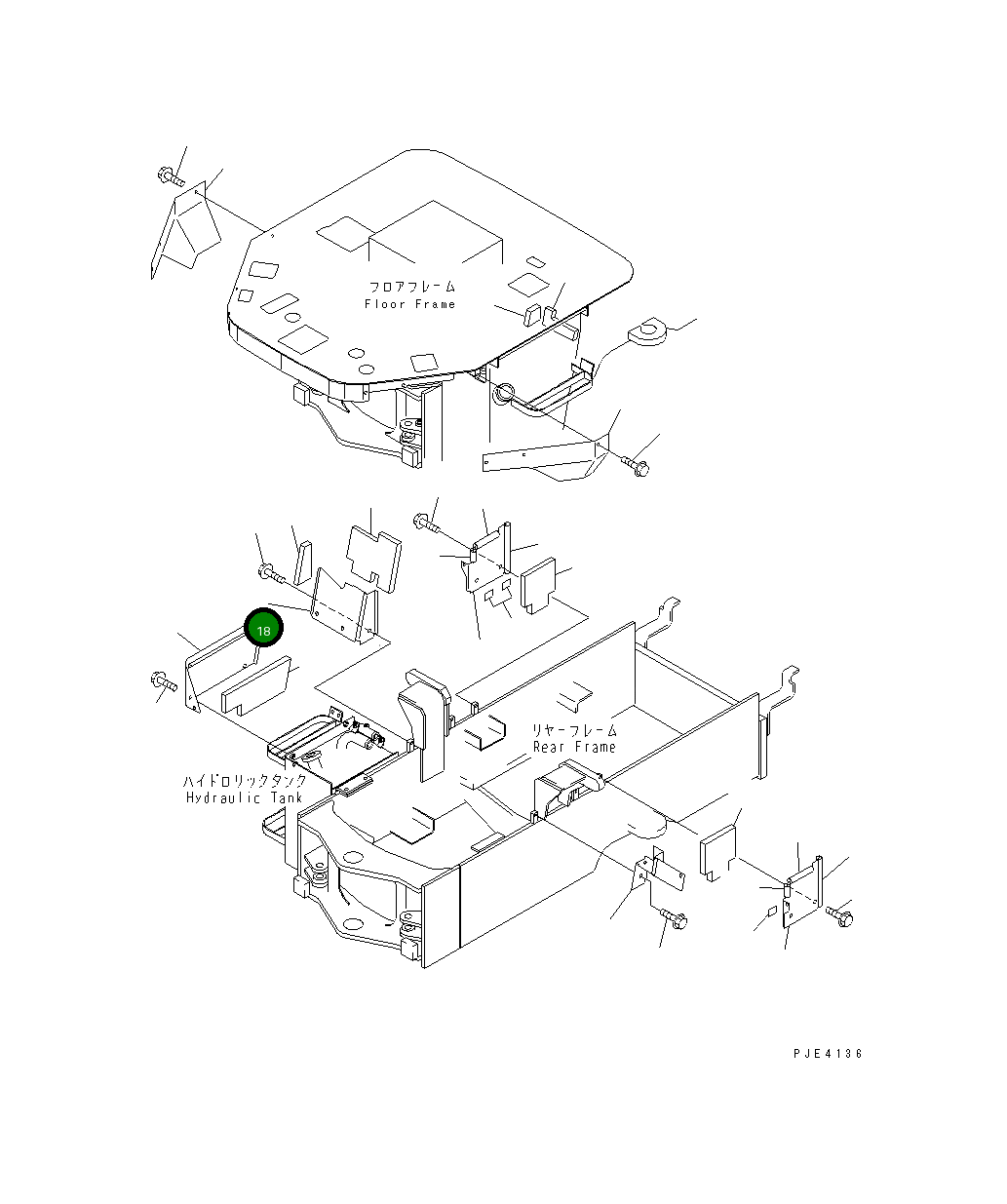 フロアフレーム
Floor Frame

18

リヤーフレーム
Rear Frame

ハイドロリックタンク
Hydraulic Tank

PJE4136