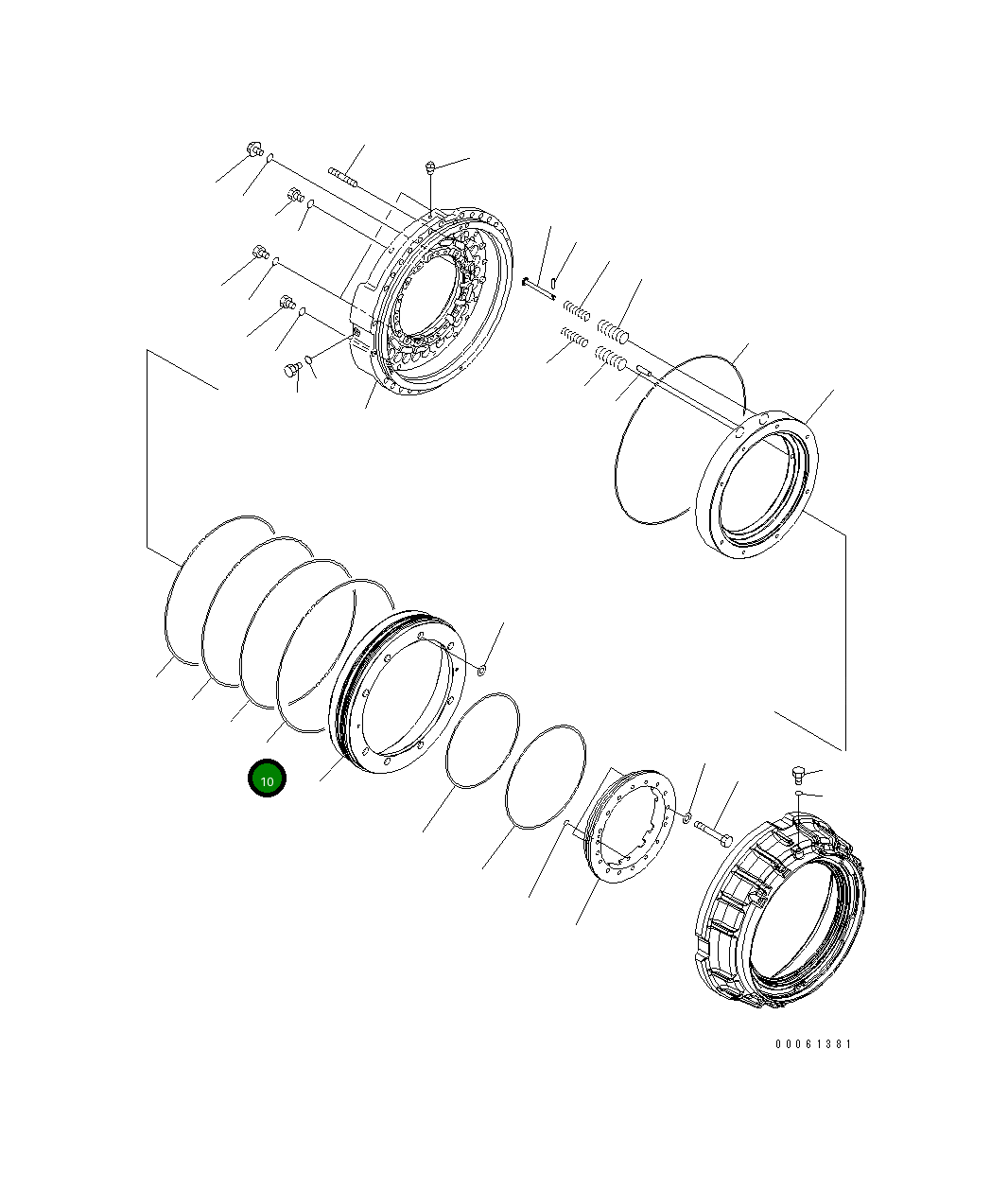 10

00061381