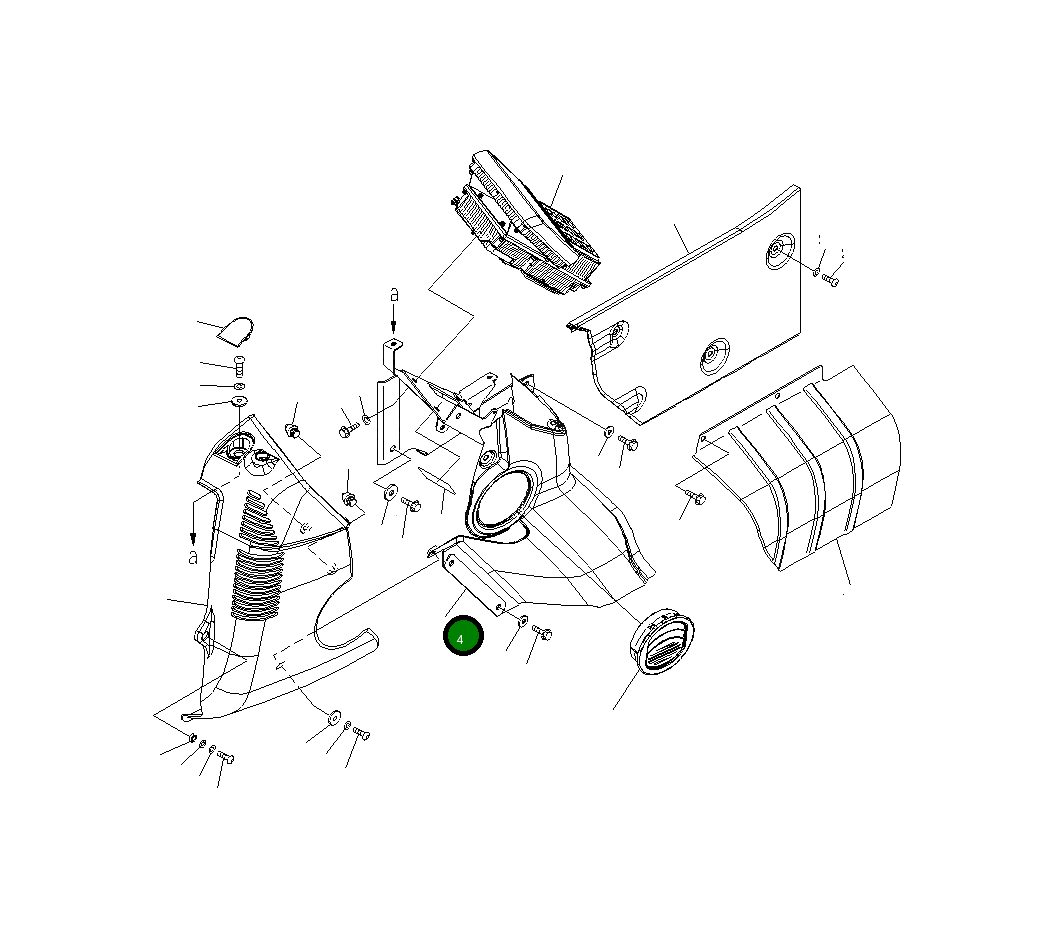 a
a
4