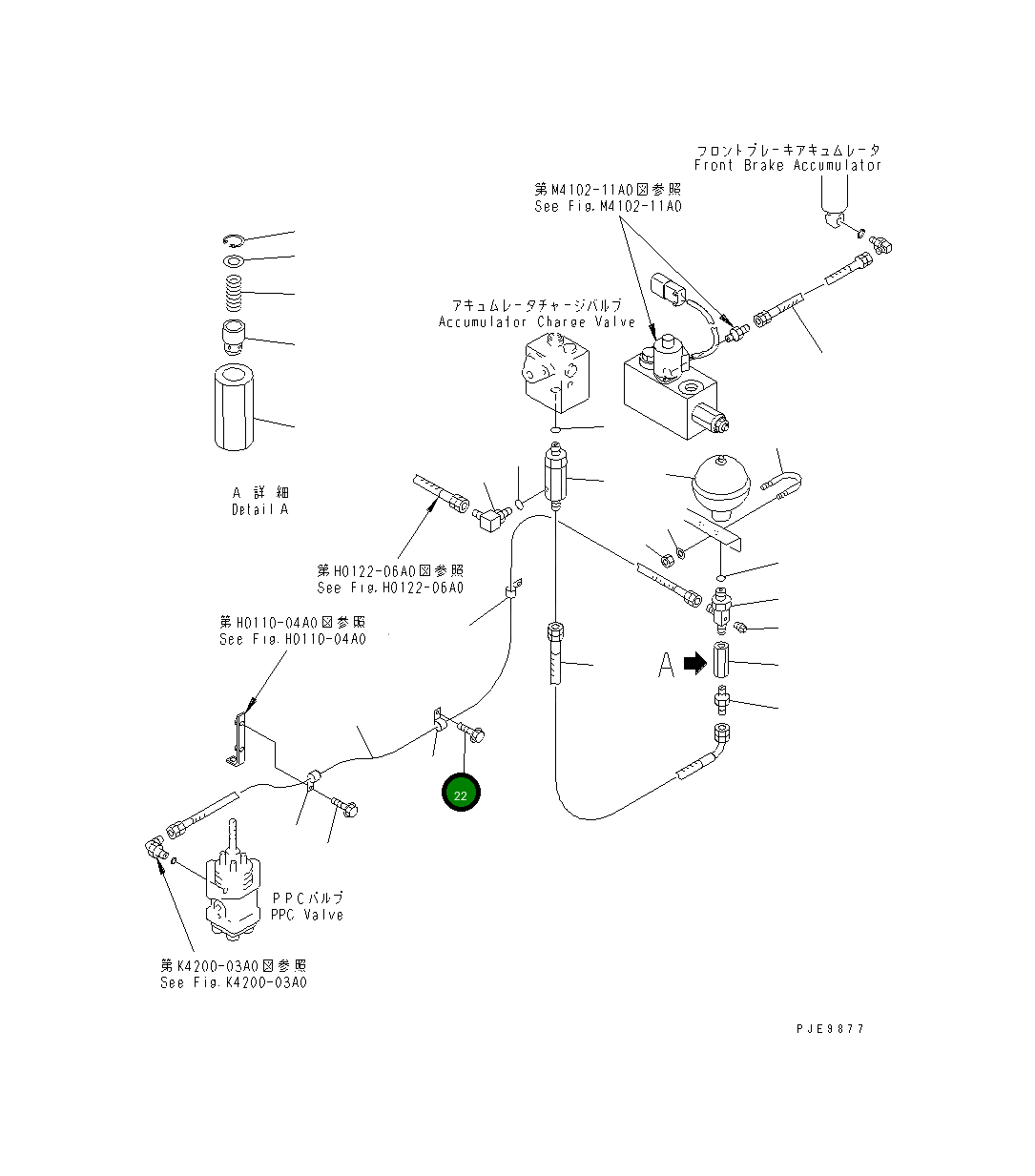 フロントブレーキアキュムレータ
Front Brake Accumulator

第M4102-11A0図参照
See Fig.M4102-11A0

アキュムレータチャージバルブ
Accumulator Charge Valve

A 詳細
Detail A

第H0122-06A0図参照
See Fig.H0122-06A0

第H0110-04A0図参照
See Fig.H0110-04A0

A

22

PPCバルブ
PPC Valve

第K4200-03A0図参照
See Fig.K4200-03A0

PJE9877