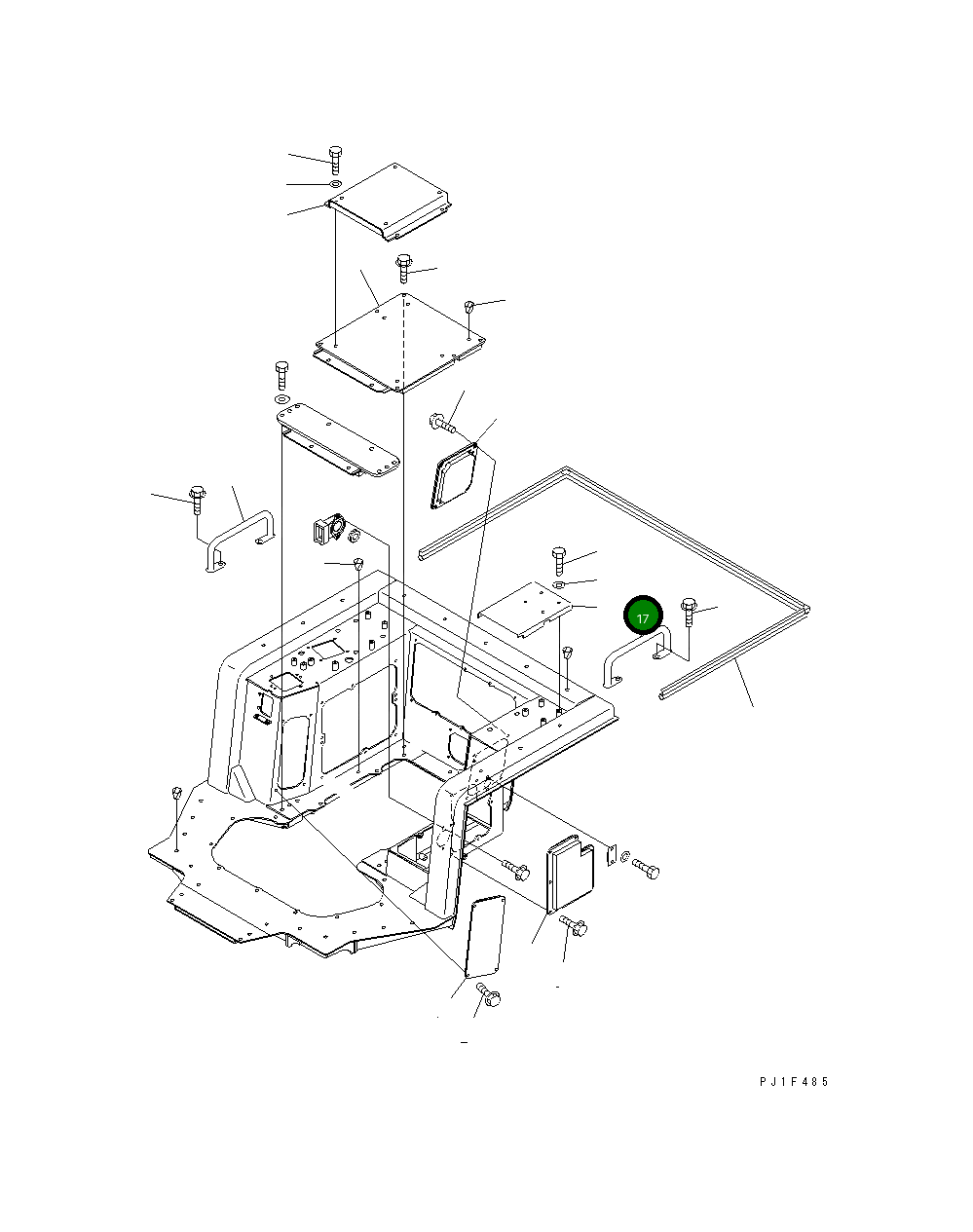 17

PJ1F485