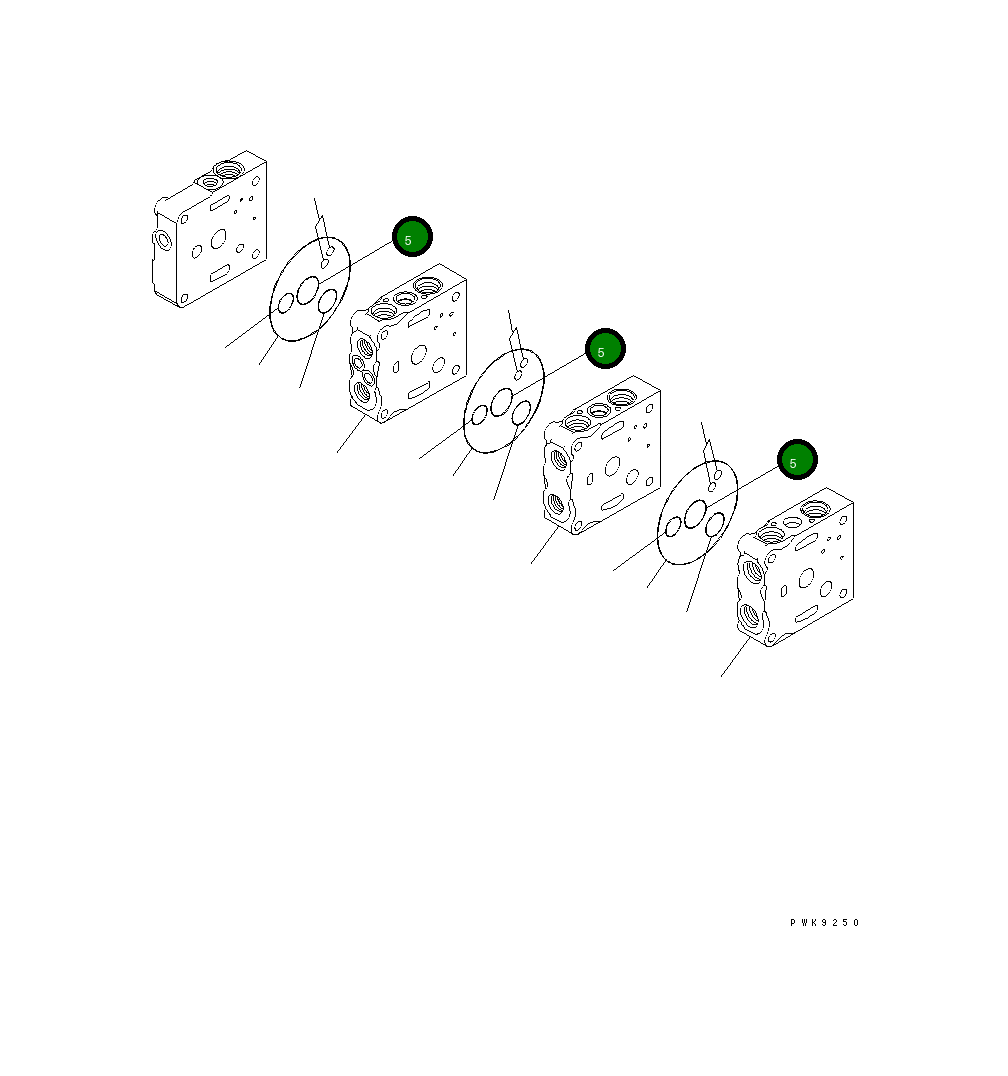 5

5

5

PWK9250