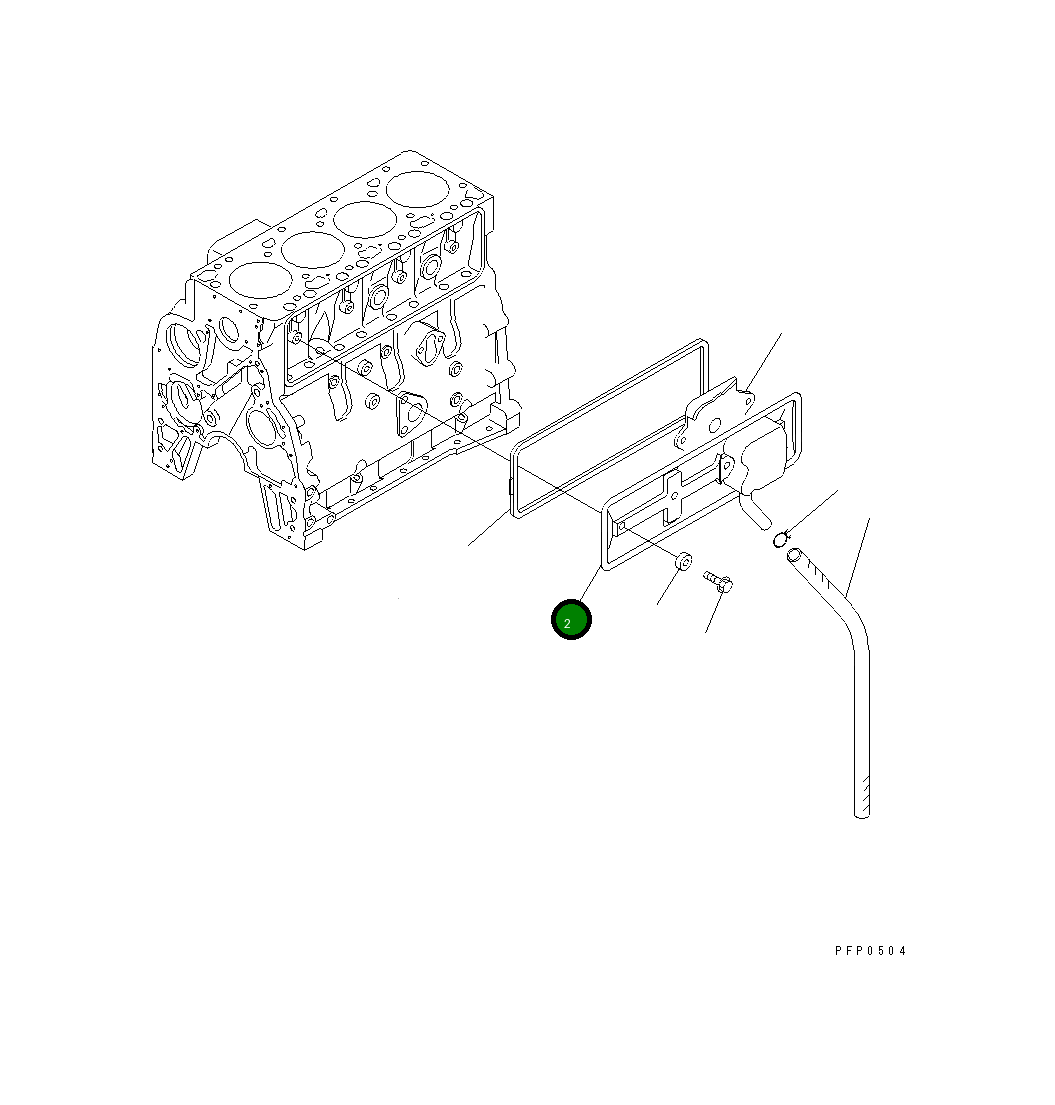 2

PFP0504