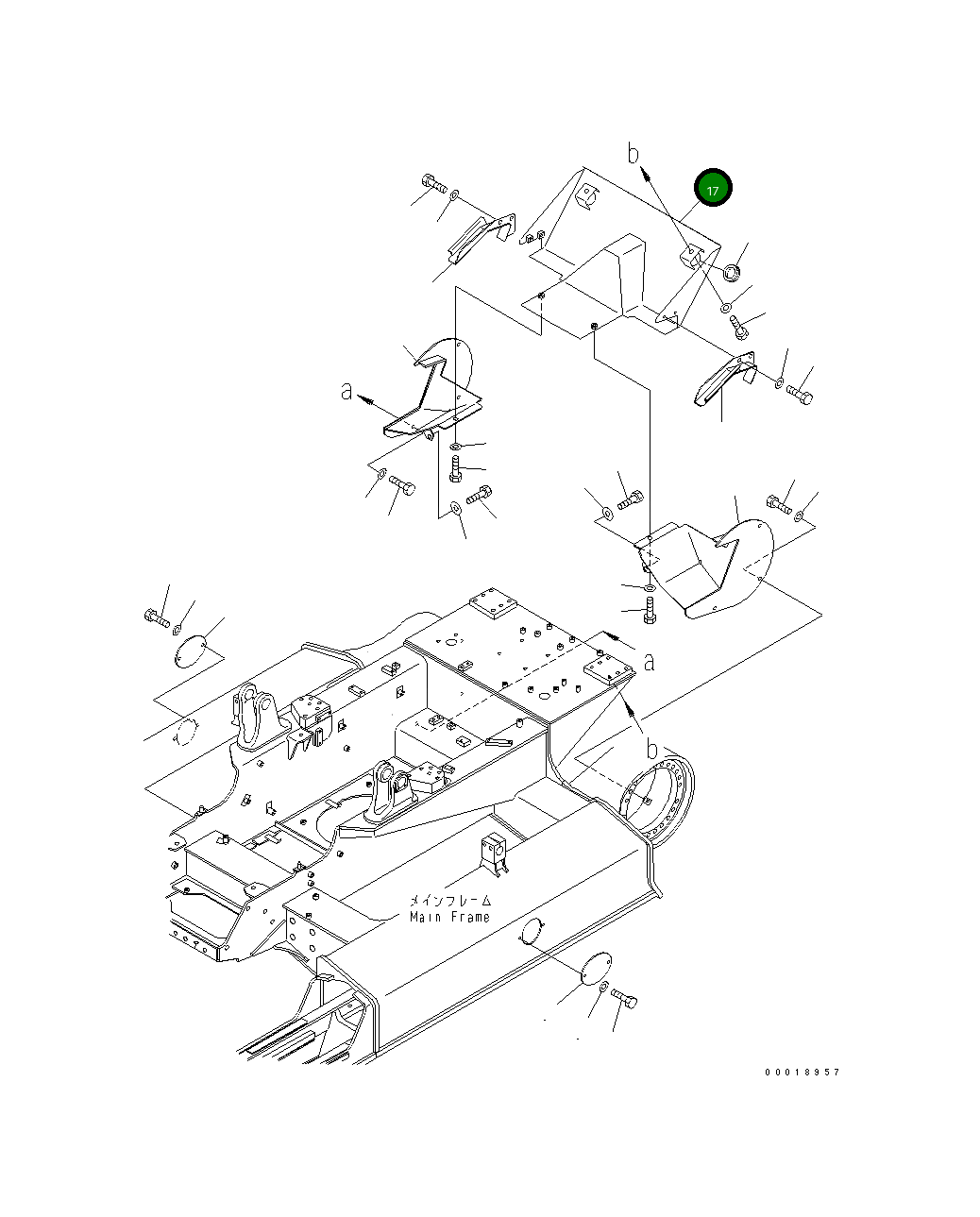 b
17
a
a
b
メインフレーム
Main Frame
00018957