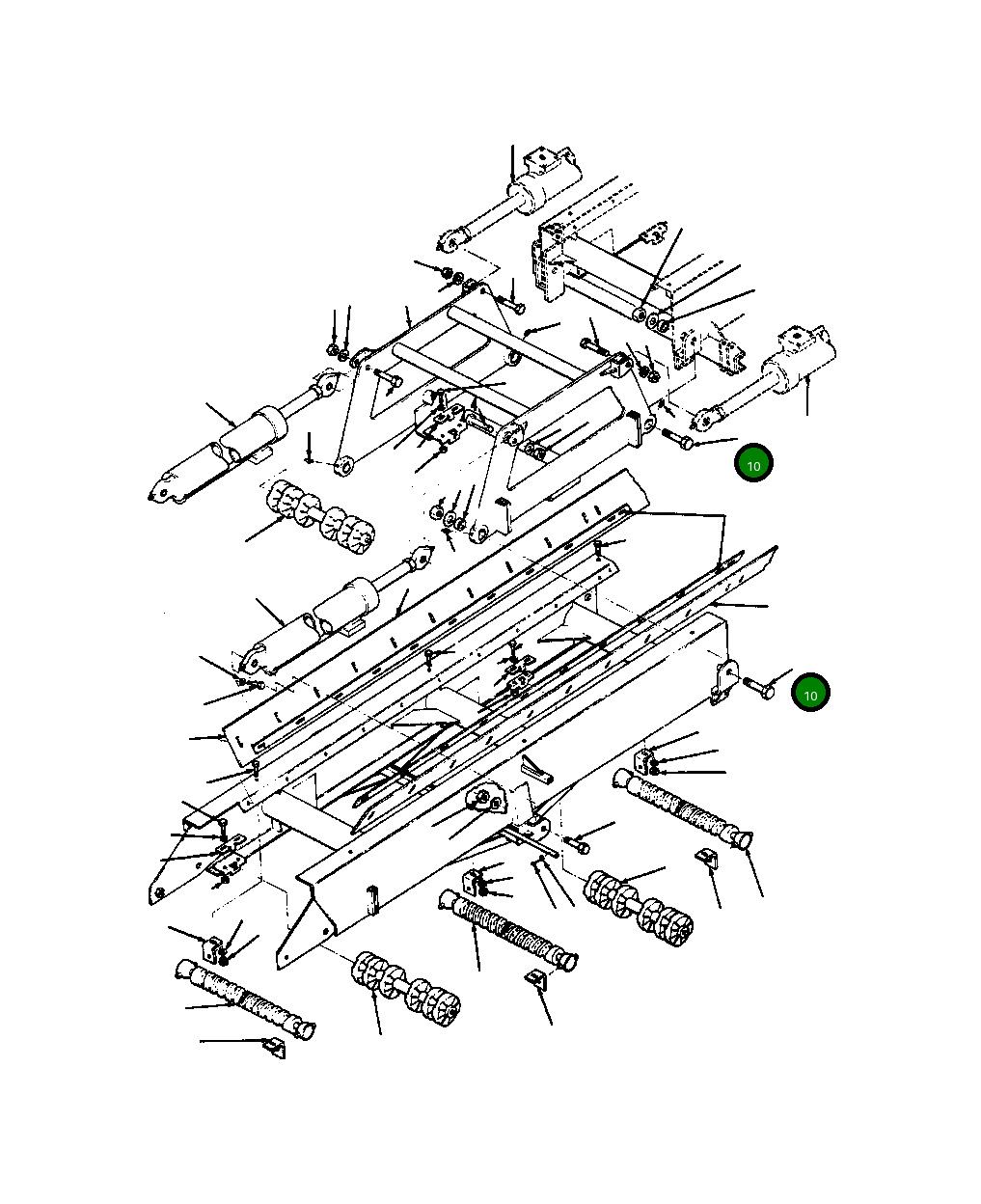 10

10