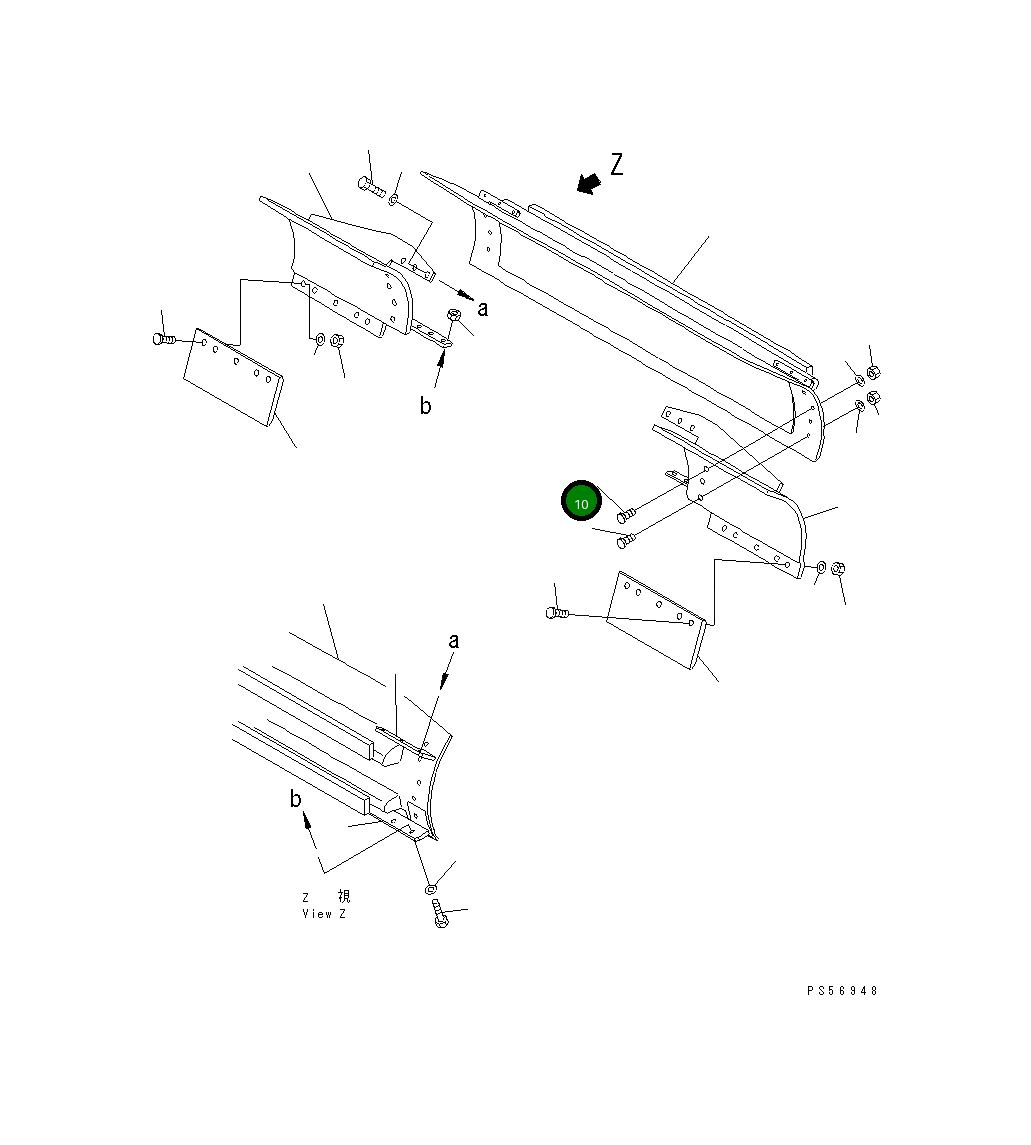 Z

a

b

10

a

b

Z 視
View Z

PS56948