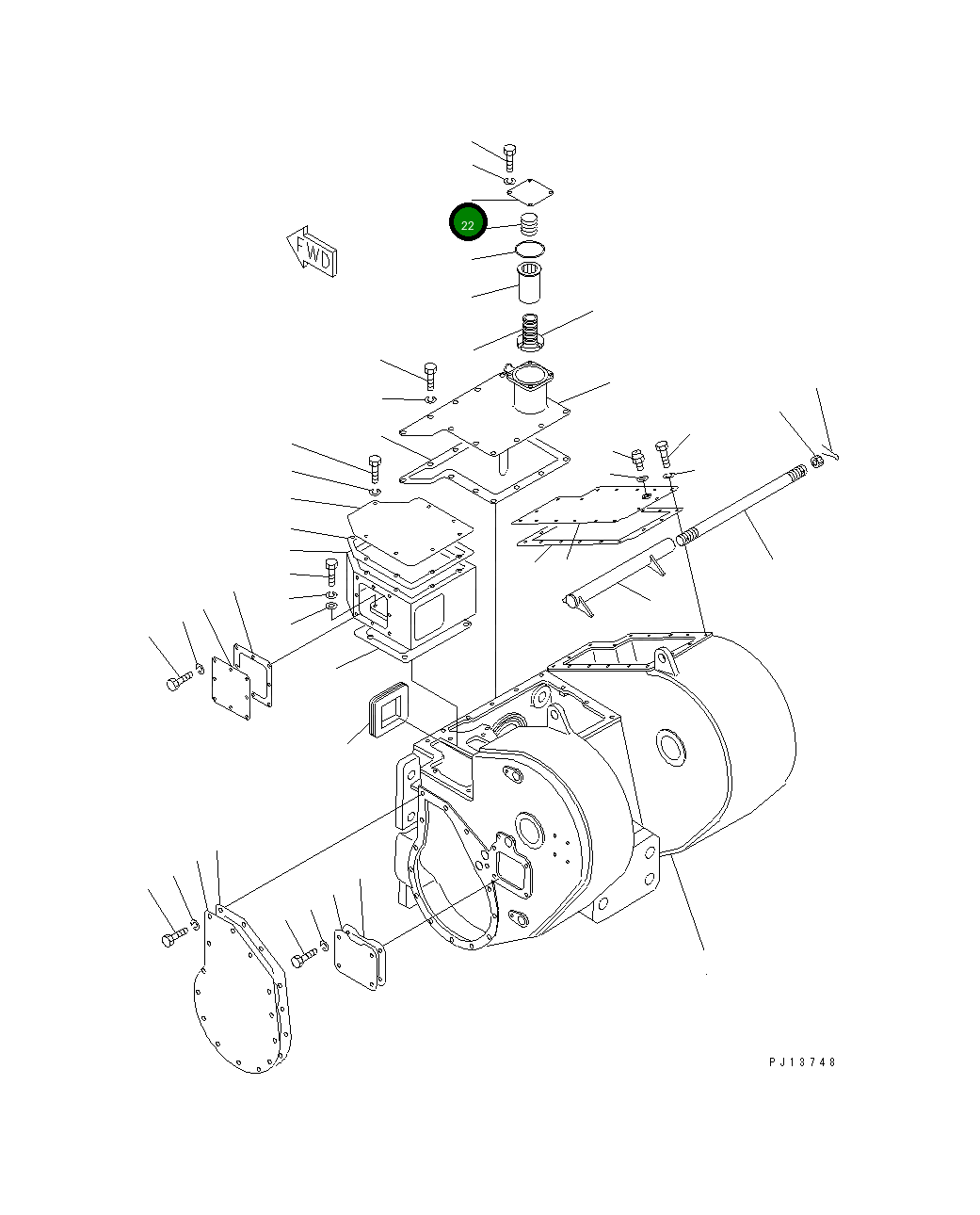 22

FWD

PJ13748