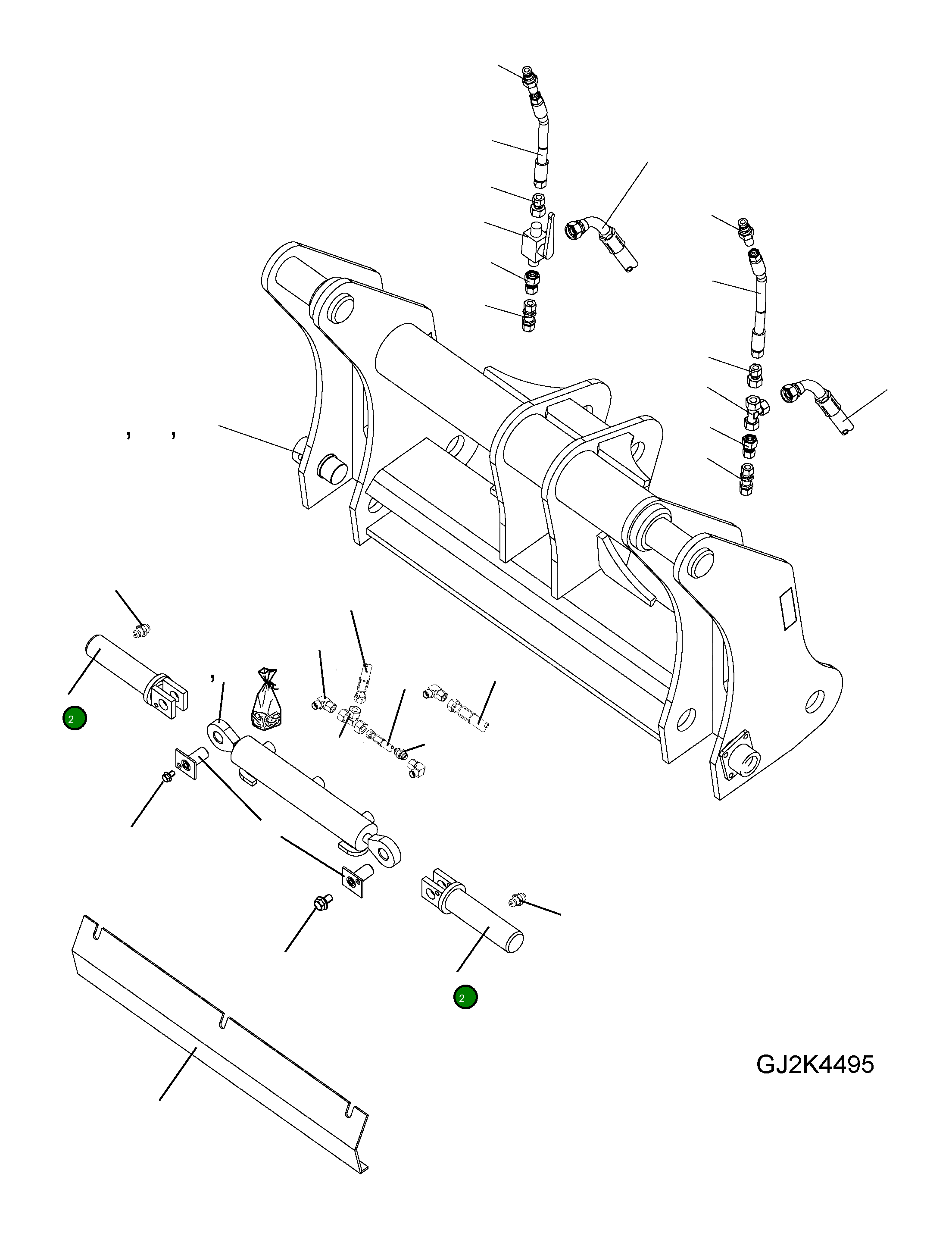 , ,
,
2
2
GJ2K4495