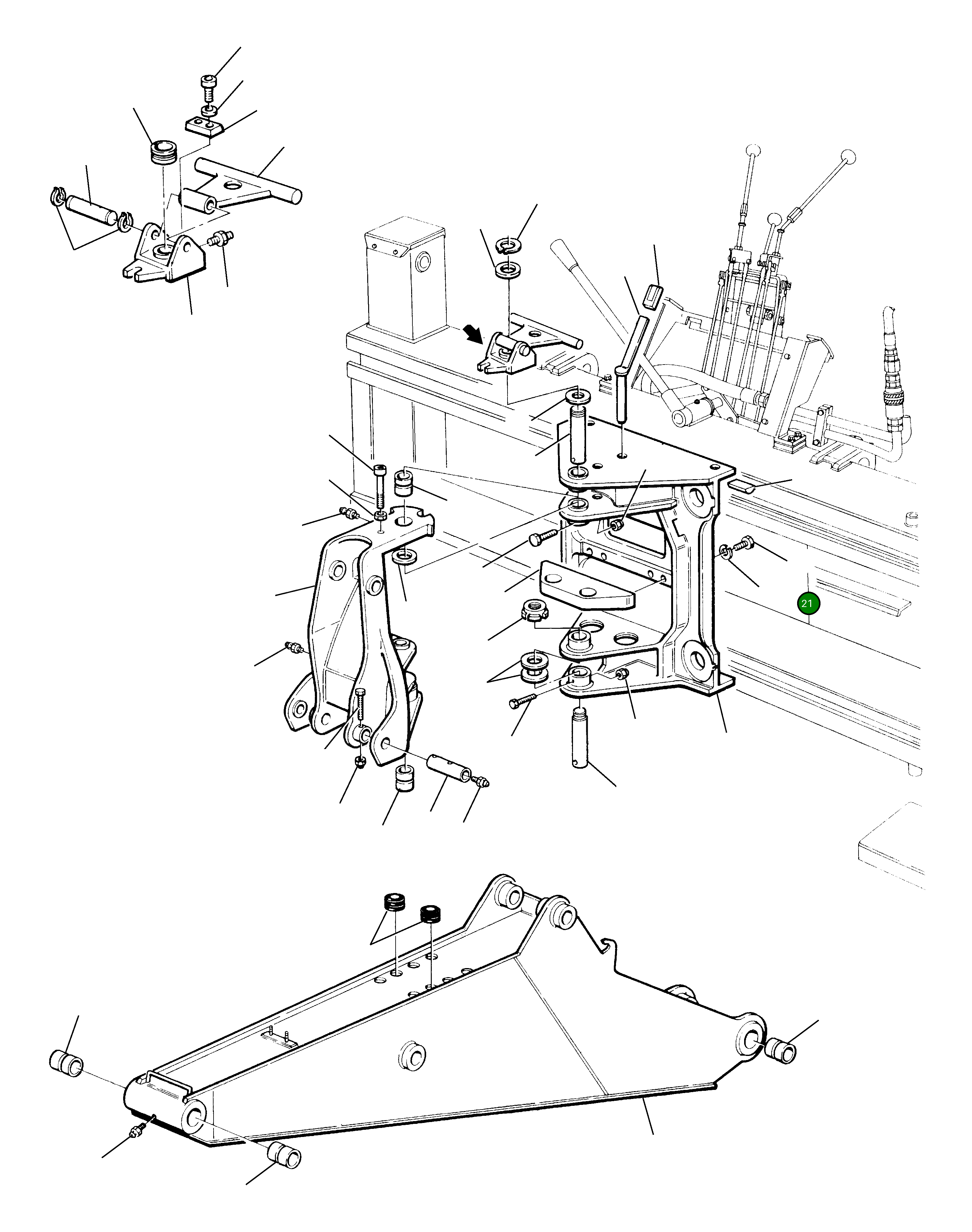 21