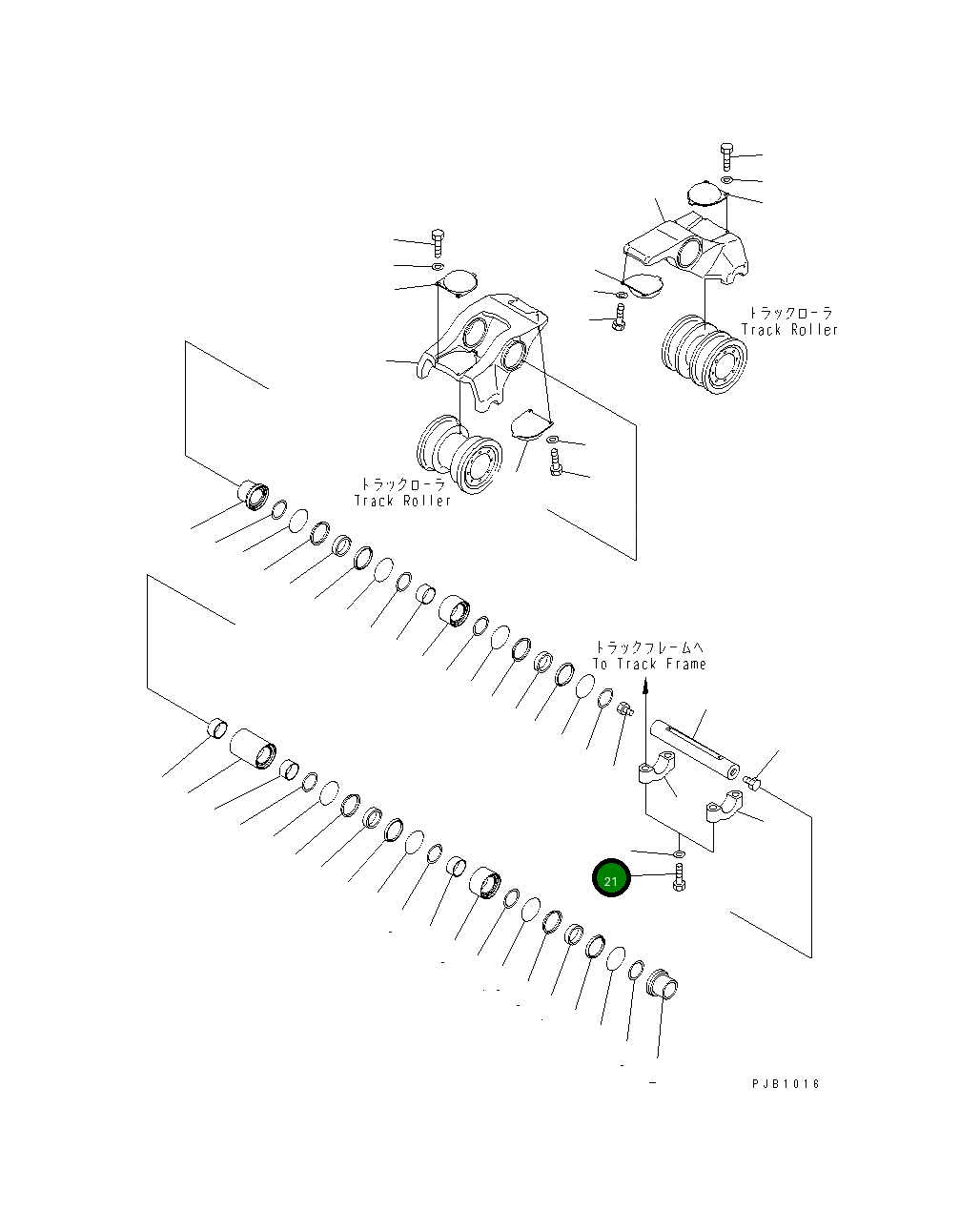 トラックローラ
Track Roller

トラックローラ
Track Roller

トラックフレームへ
To Track Frame

21

PJB1016