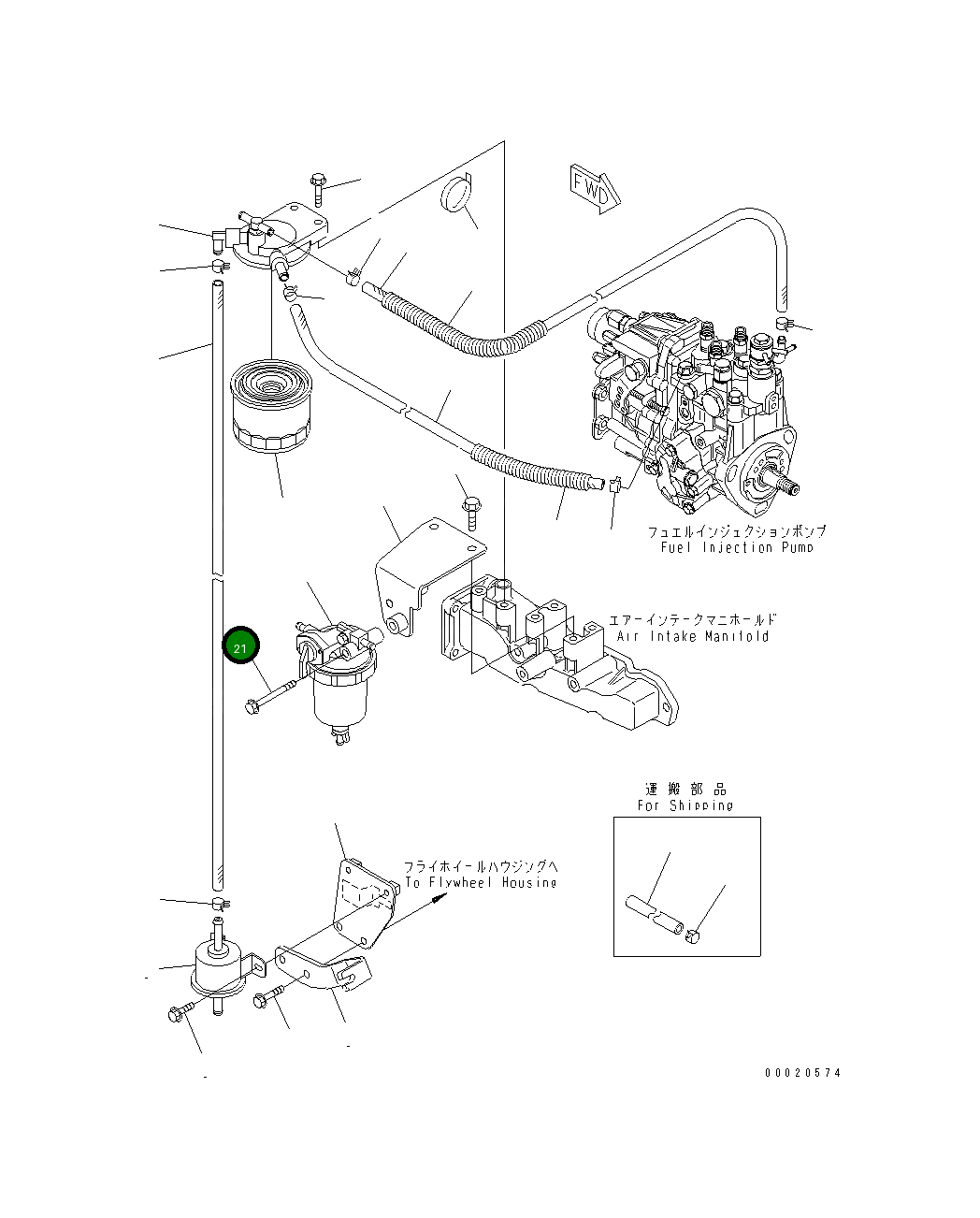 FWD

フュエルインジェクションポンプ
Fuel Injection Pump

エアーインテークマニホールド
Air Intake Manifold

21

運搬部品
For Shipping

フライホイールハウジングへ
To Flywheel Housing

00020574