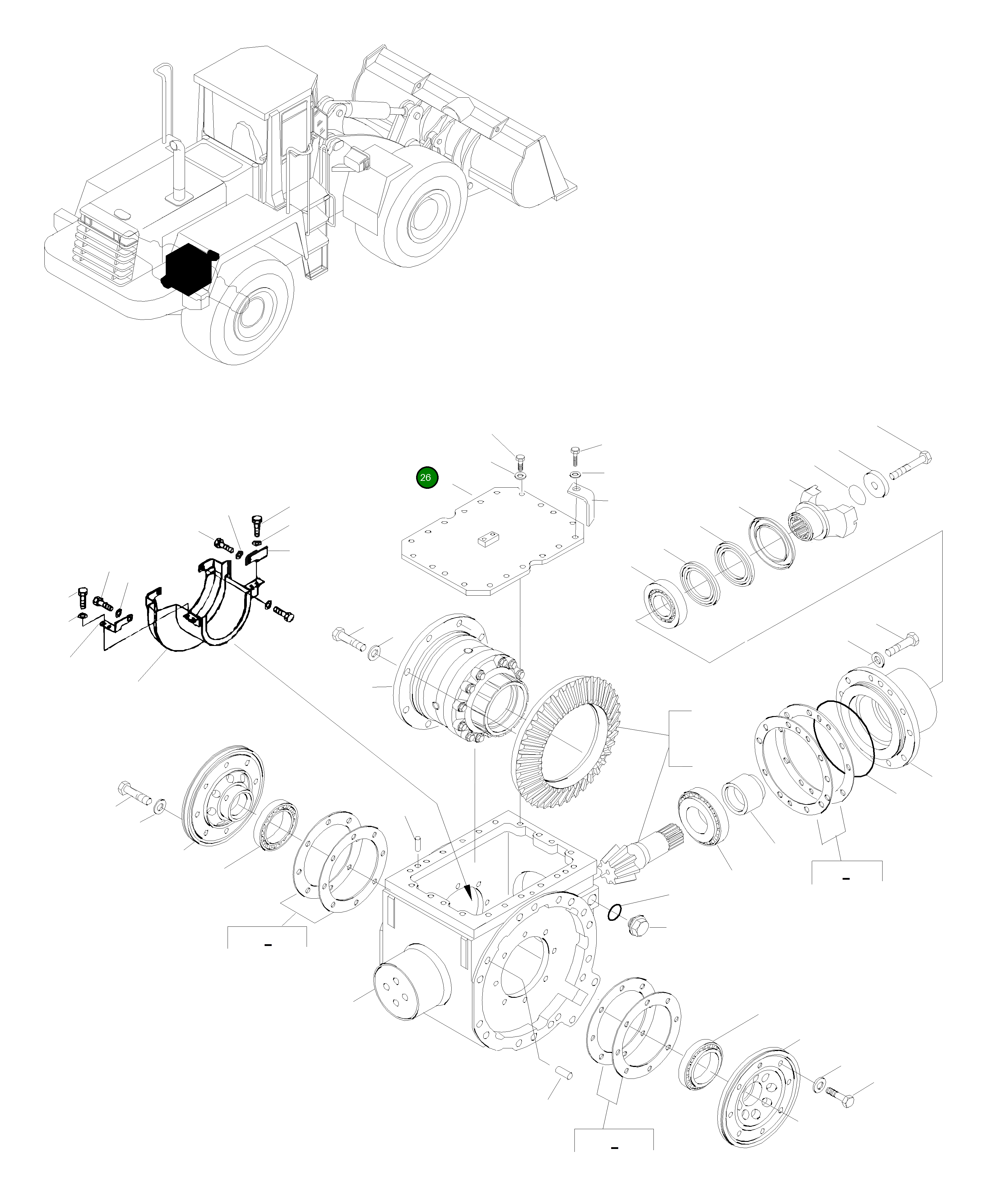 26

-

-

-