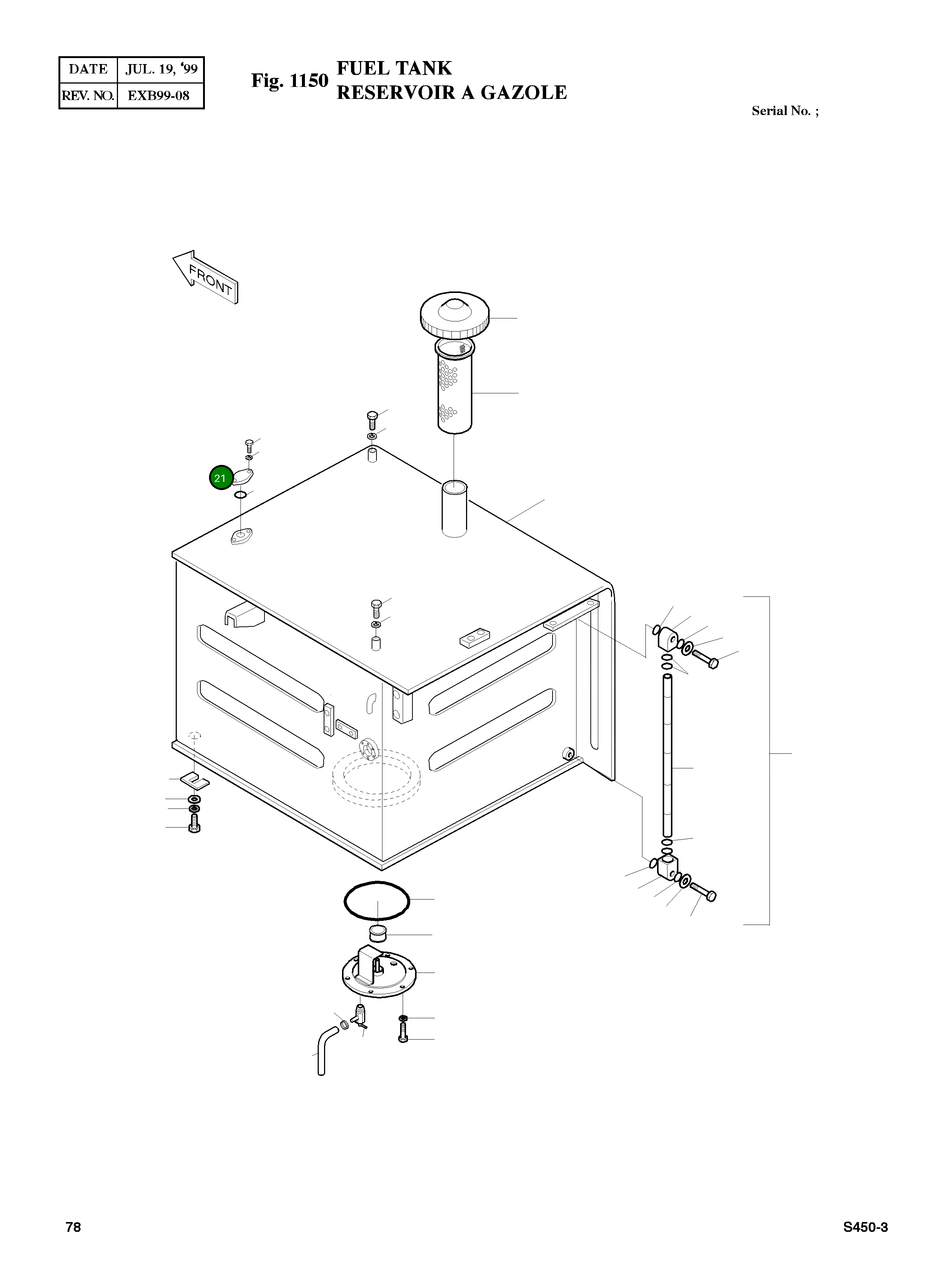 | DATE | JUL. 19, '99 |
|---|---|
| REV. NO. | EXB99-08 |

Fig. 1150 FUEL TANK
RESERVOIR A GAZOLE

Serial No. ;

FRONT

21

78

S450-3