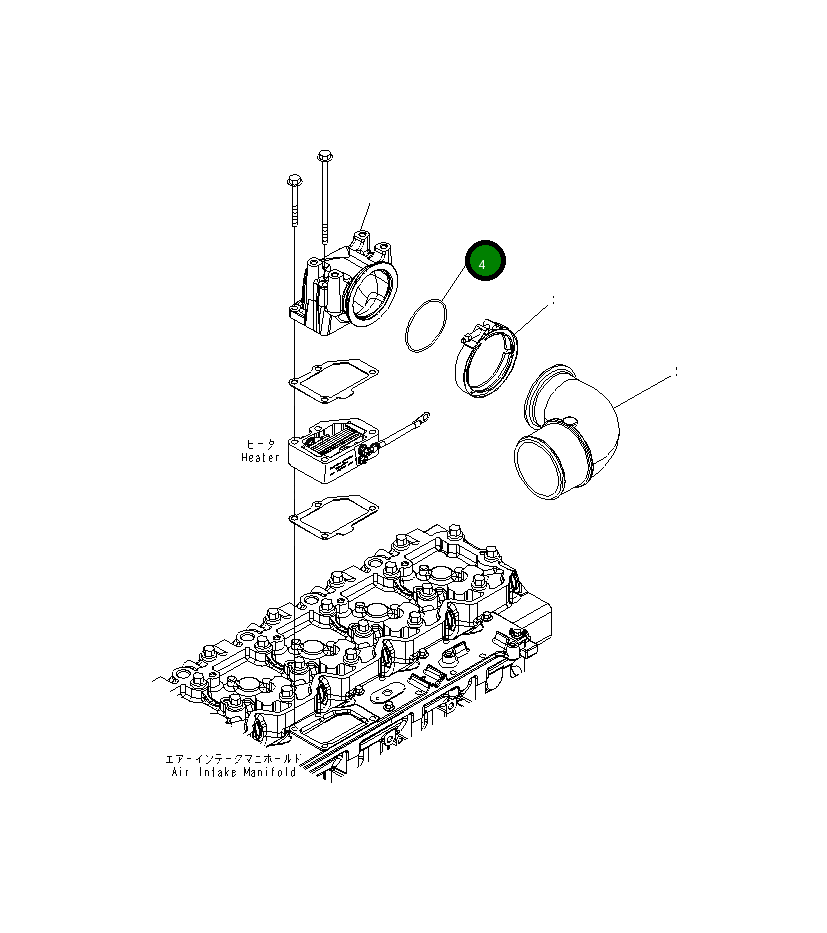 4

ヒータ
Heater

エアーインテークマニホールド
Air Intake Manifold