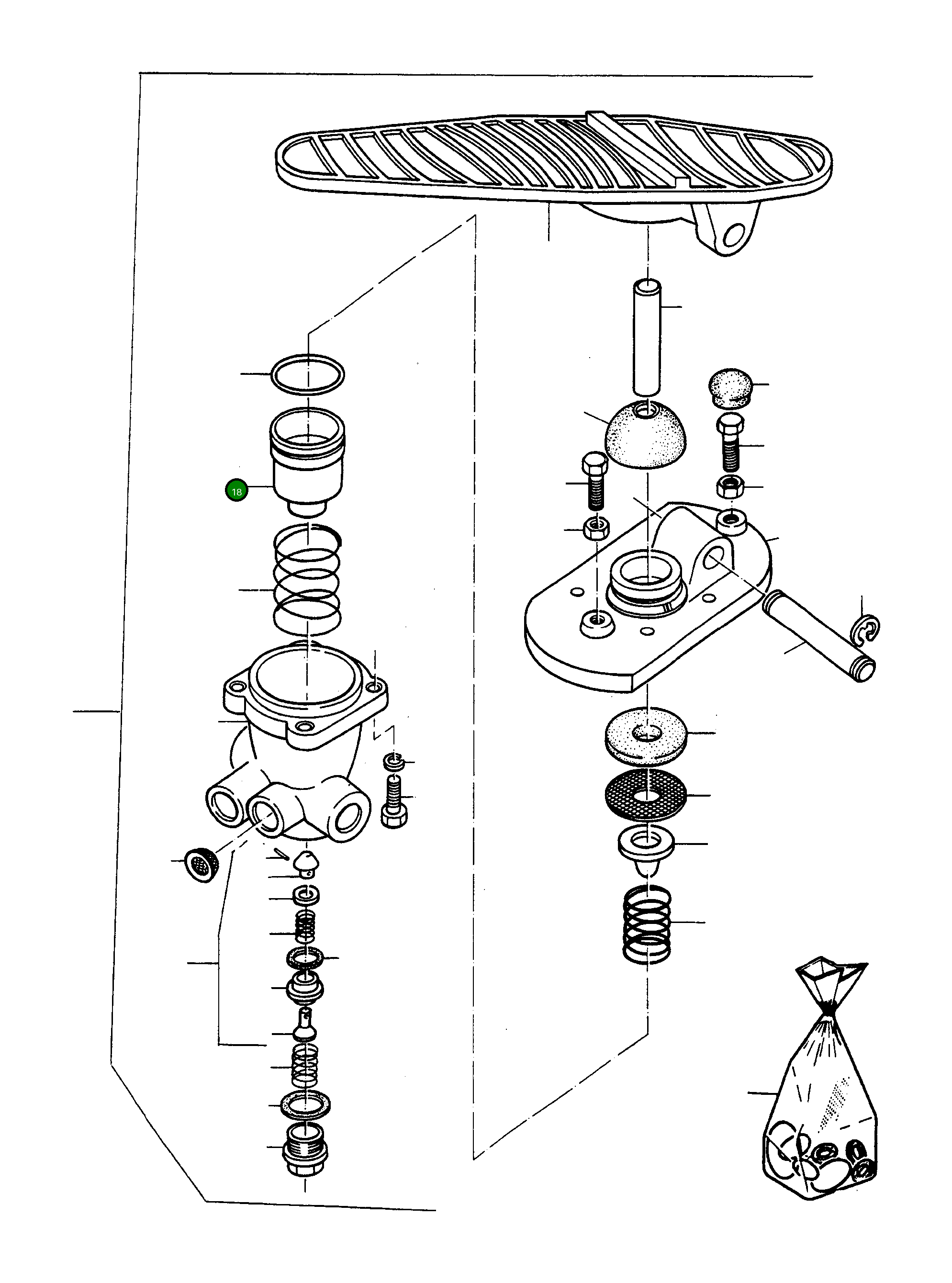 18