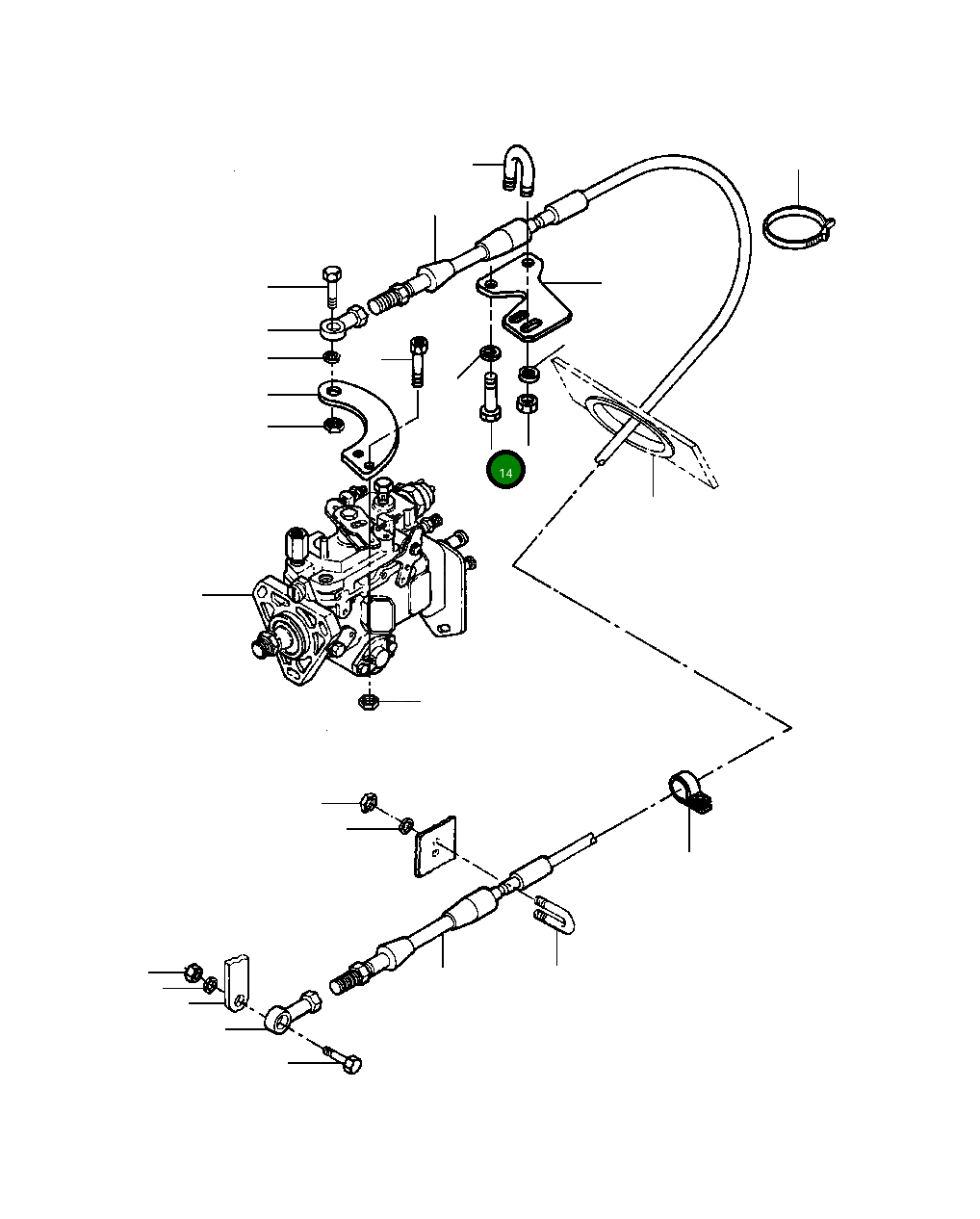 14