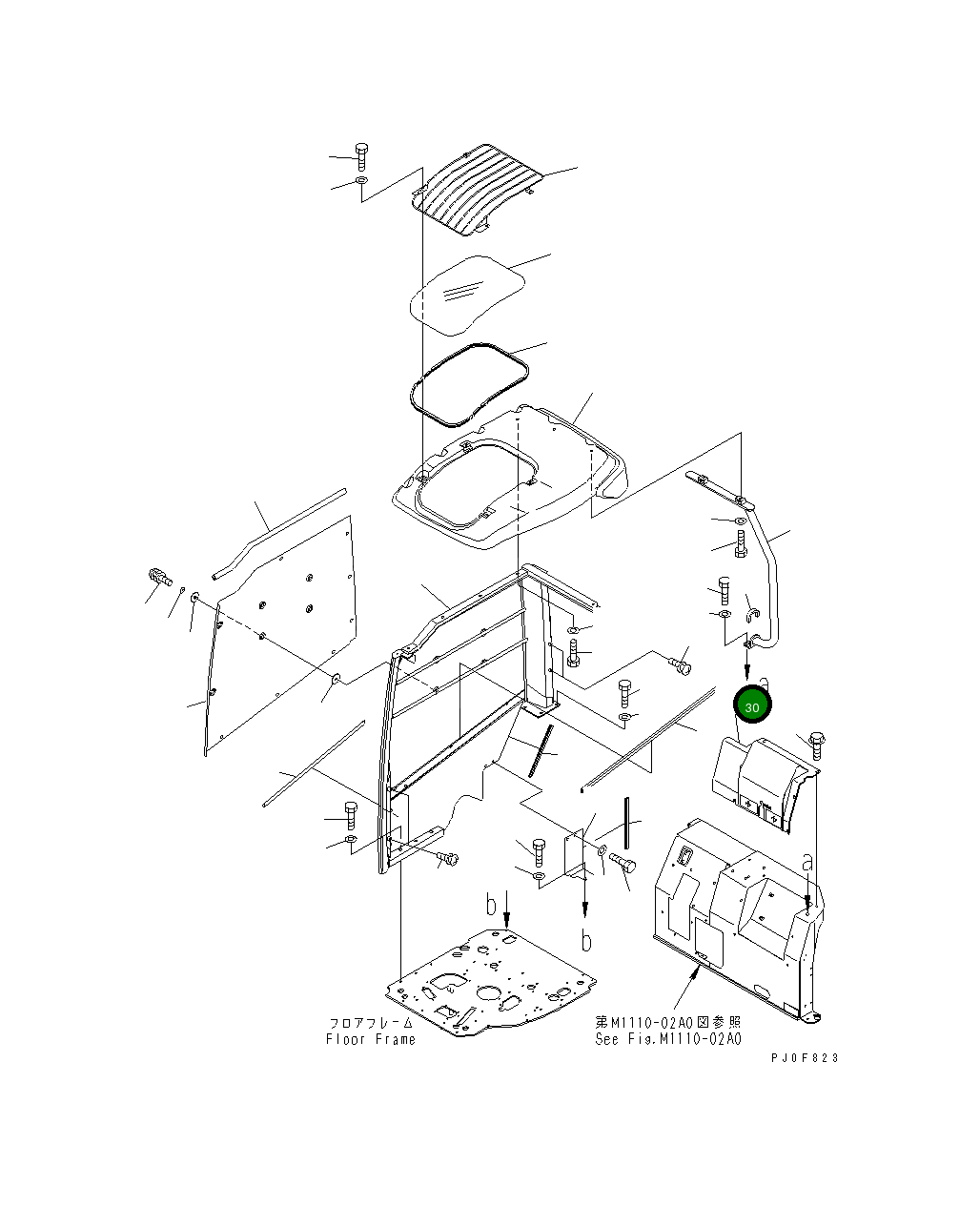 a

30

a

b

b

フロアフレーム
Floor Frame

第M1110-02A0図参照
See Fig.M1110-02A0

PJ0F823