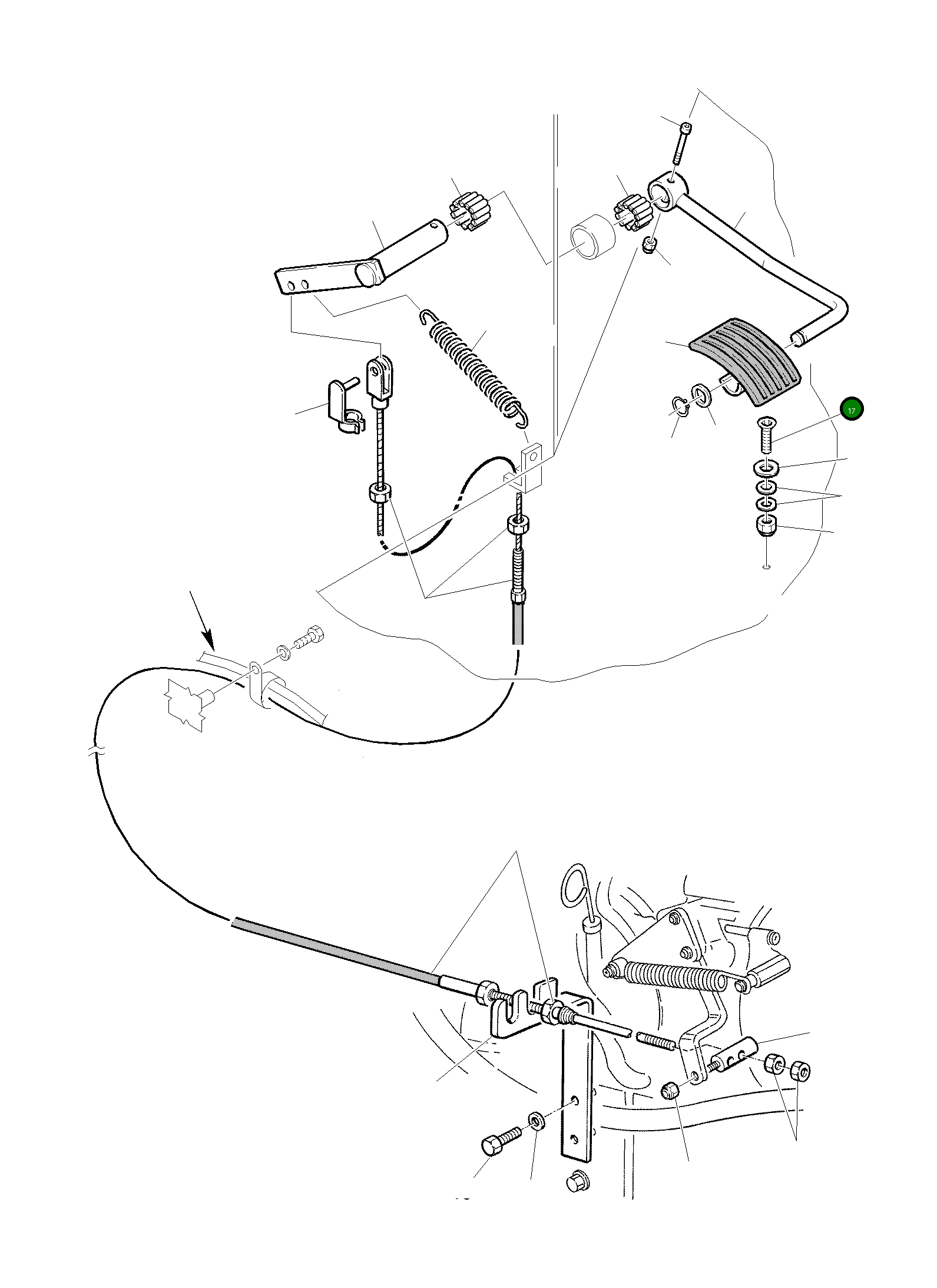 17