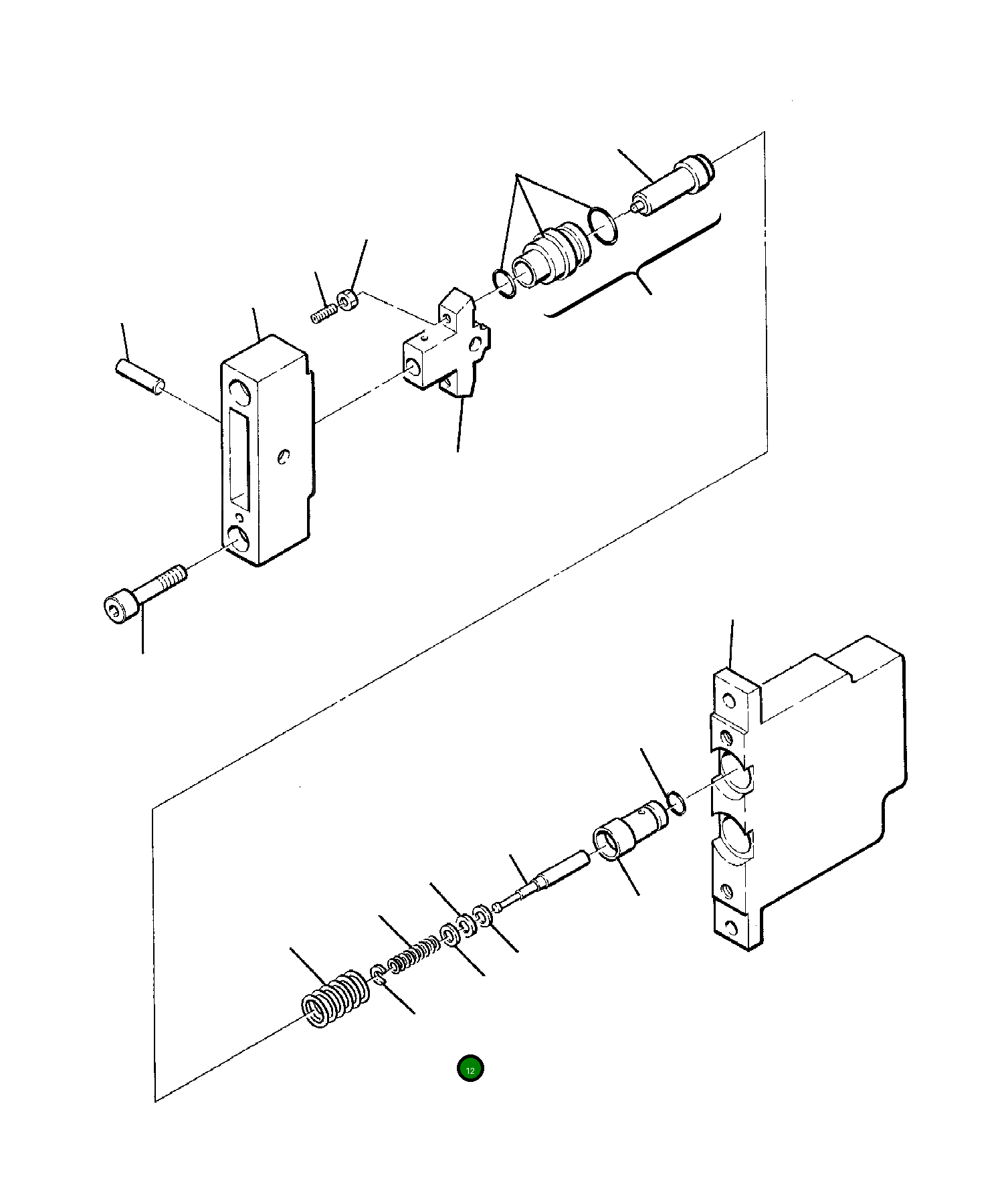 12