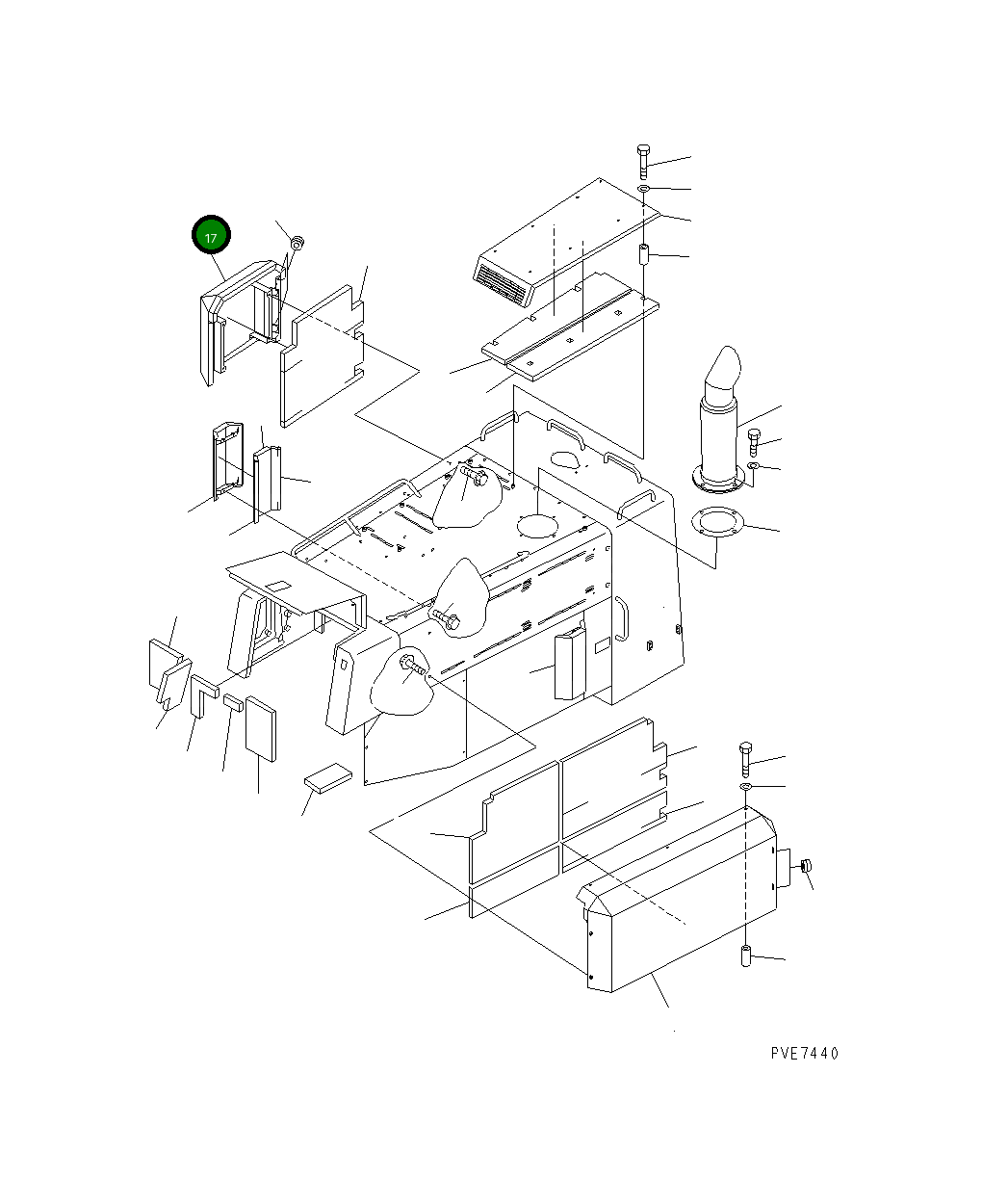 17

PVE7440