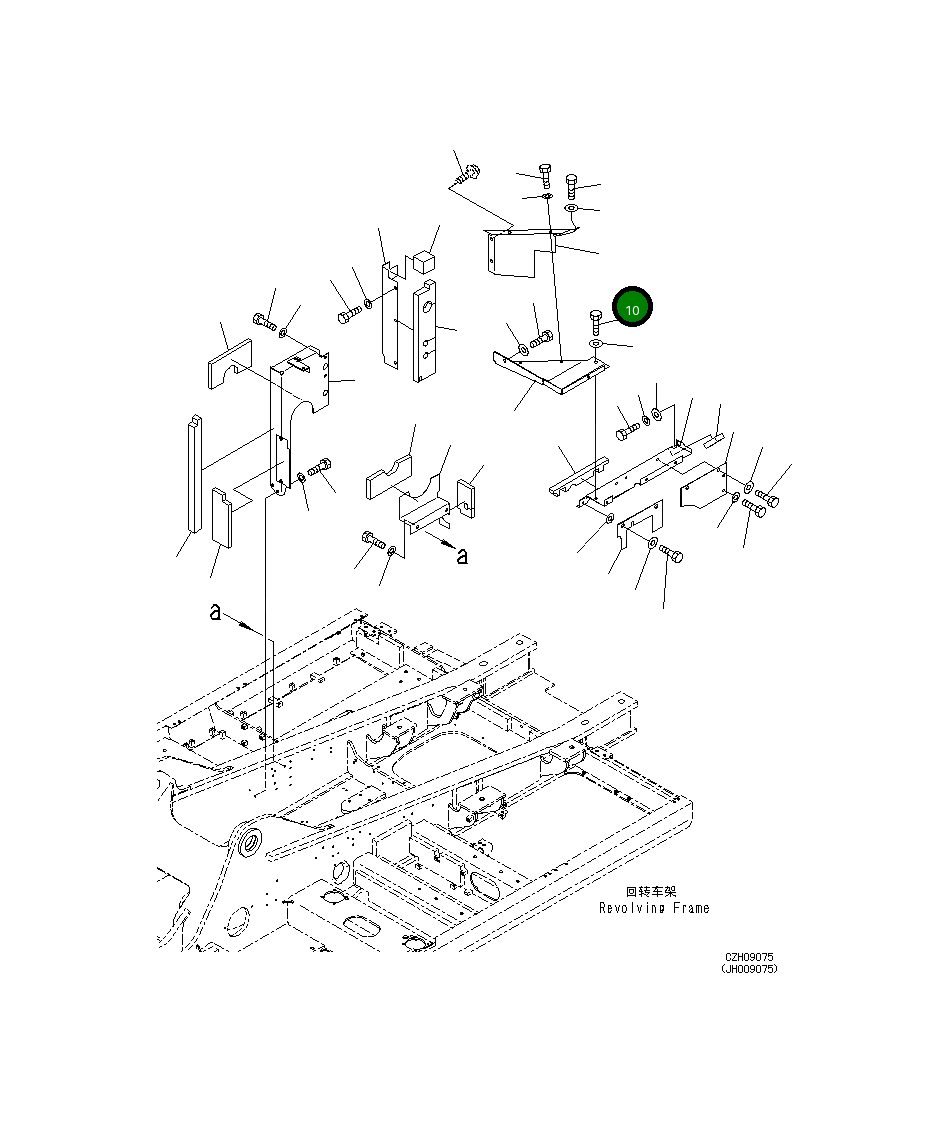 10

a

a

回转车架
Revolving Frame

CZH09075
(JH009075)