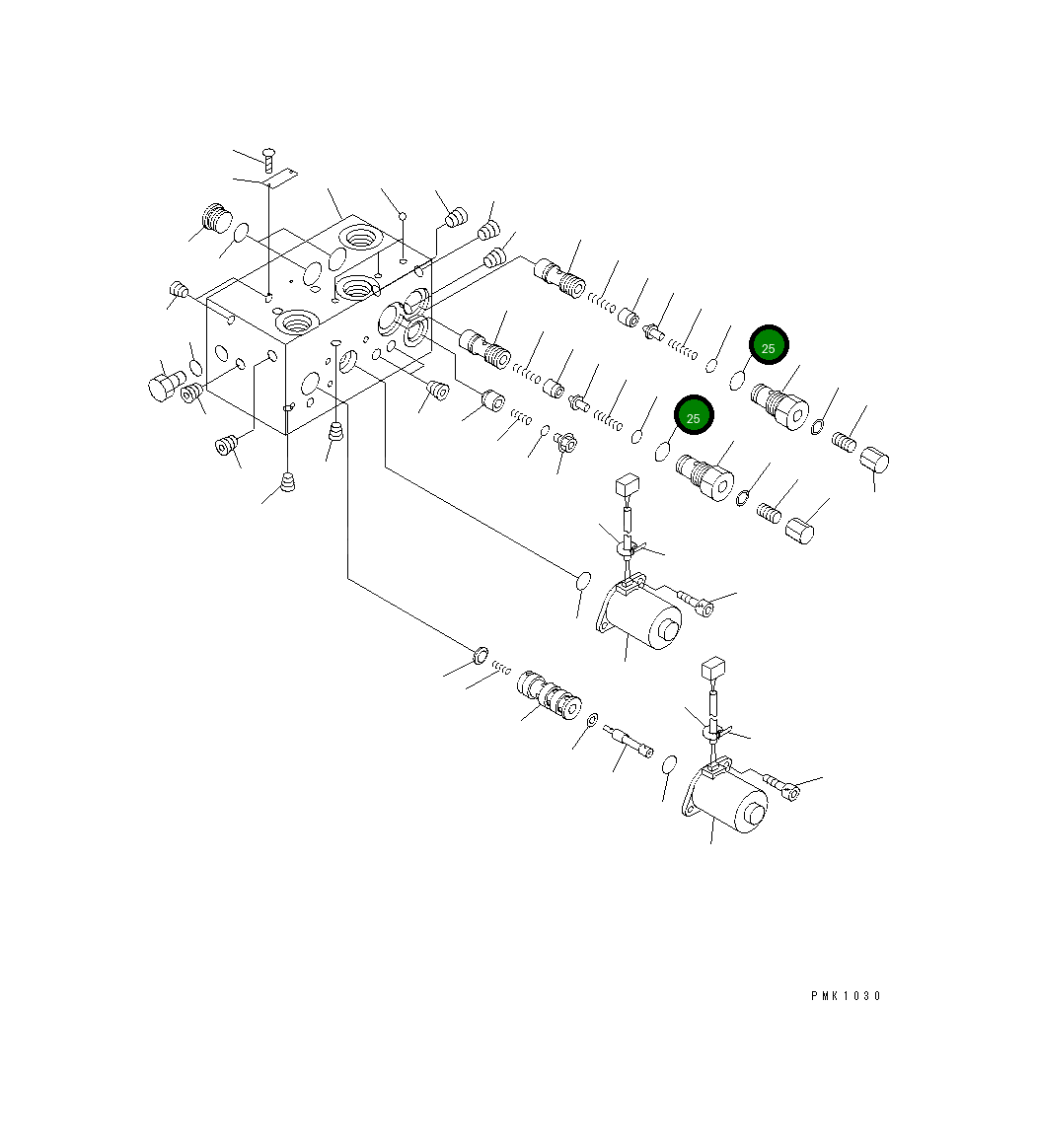 25

25

PMK1030