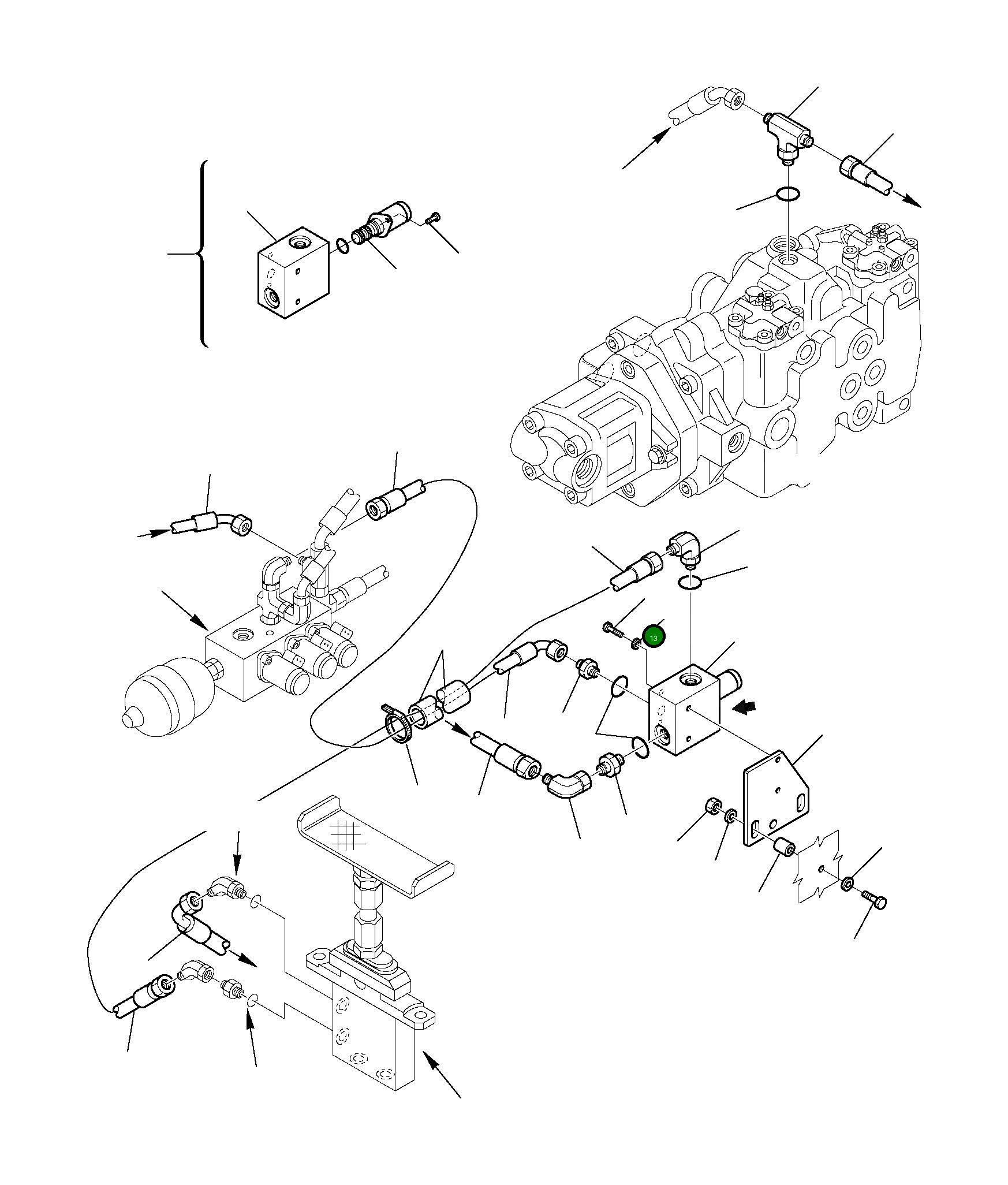 13