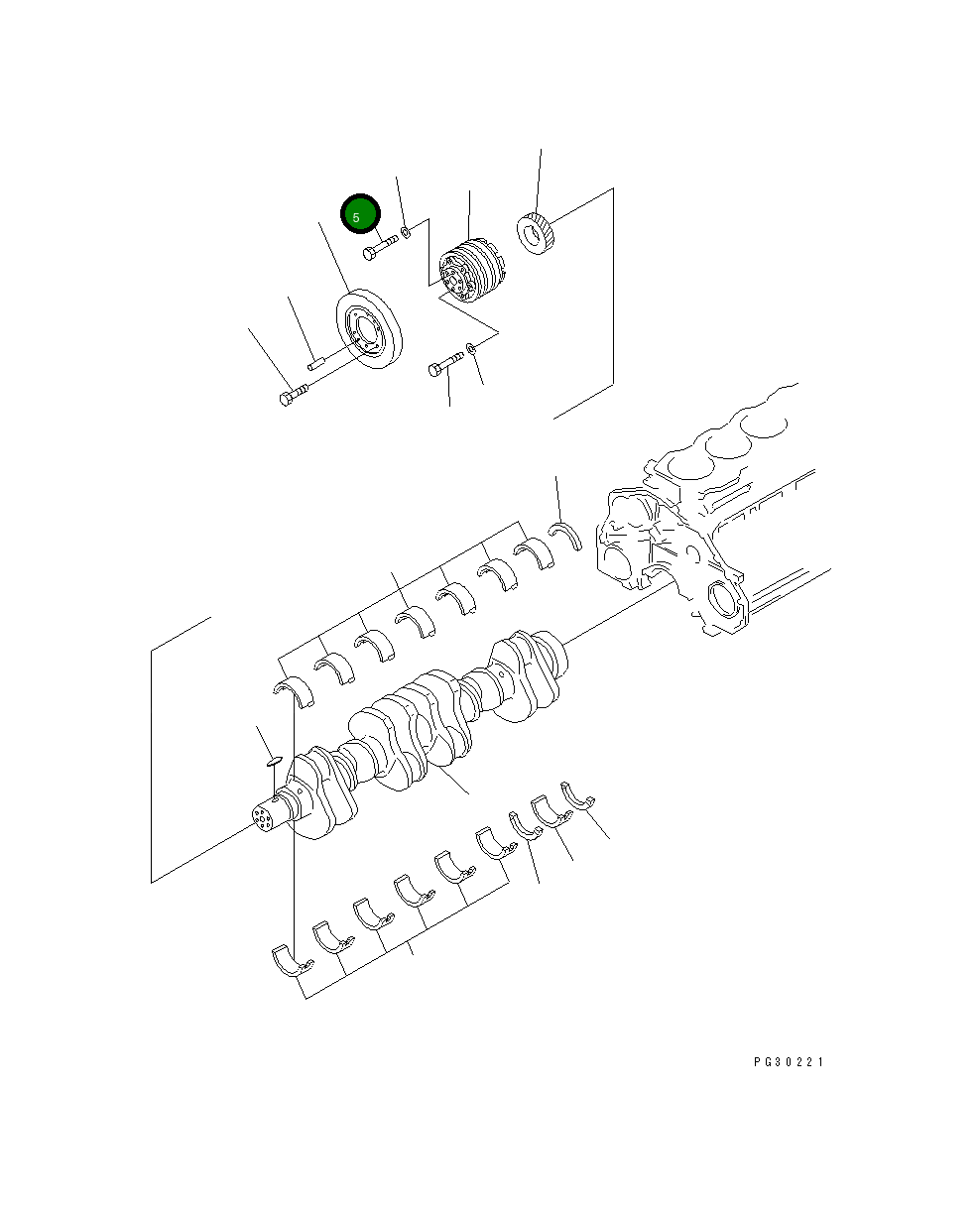 5

PG30221