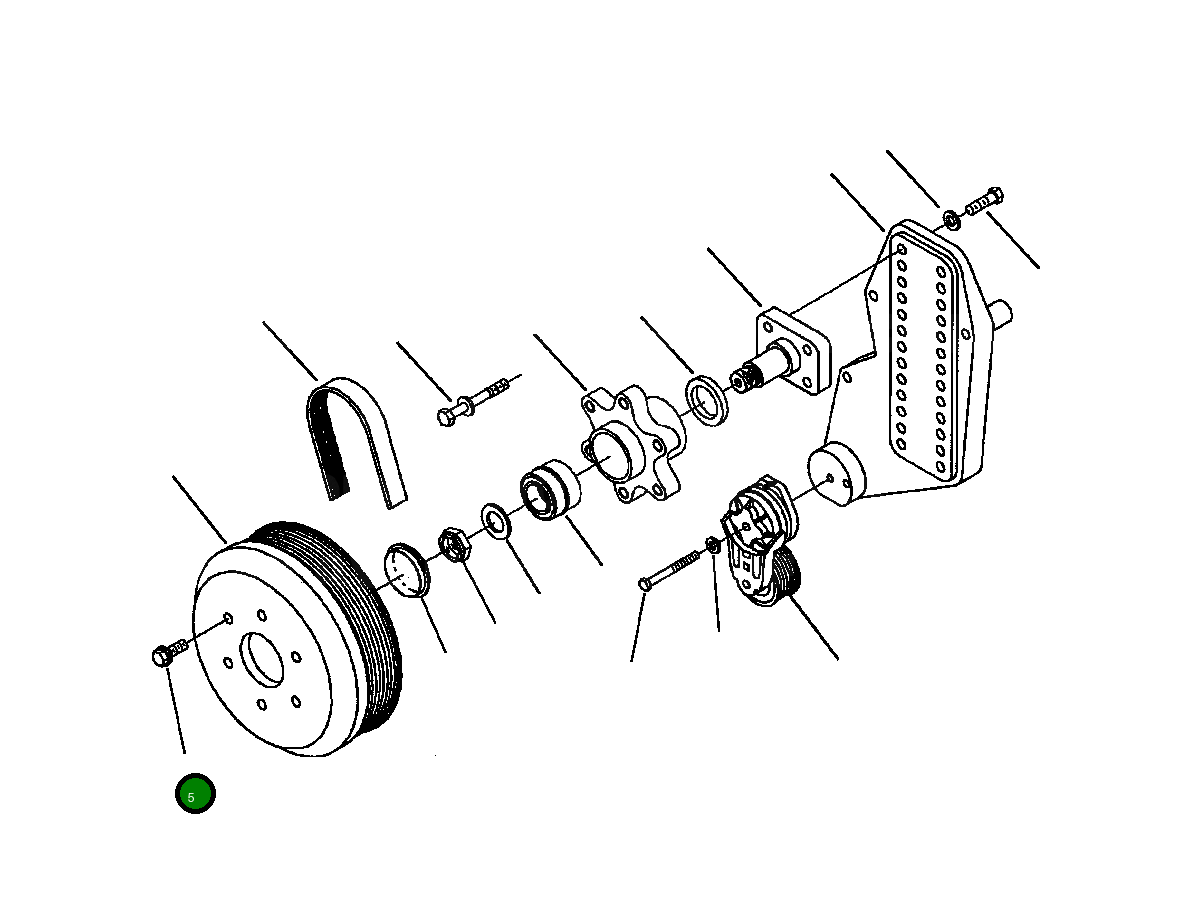 5