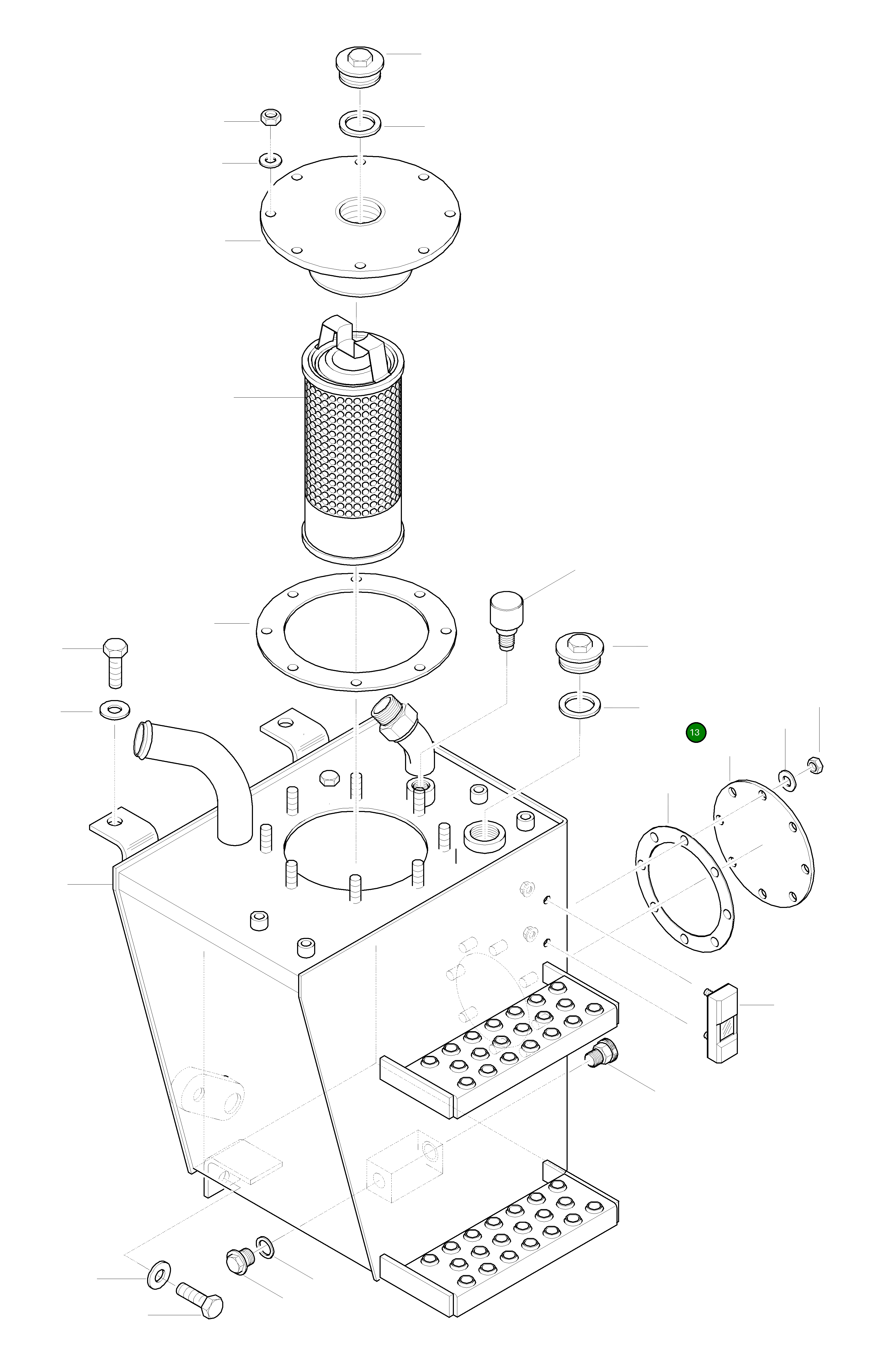 13