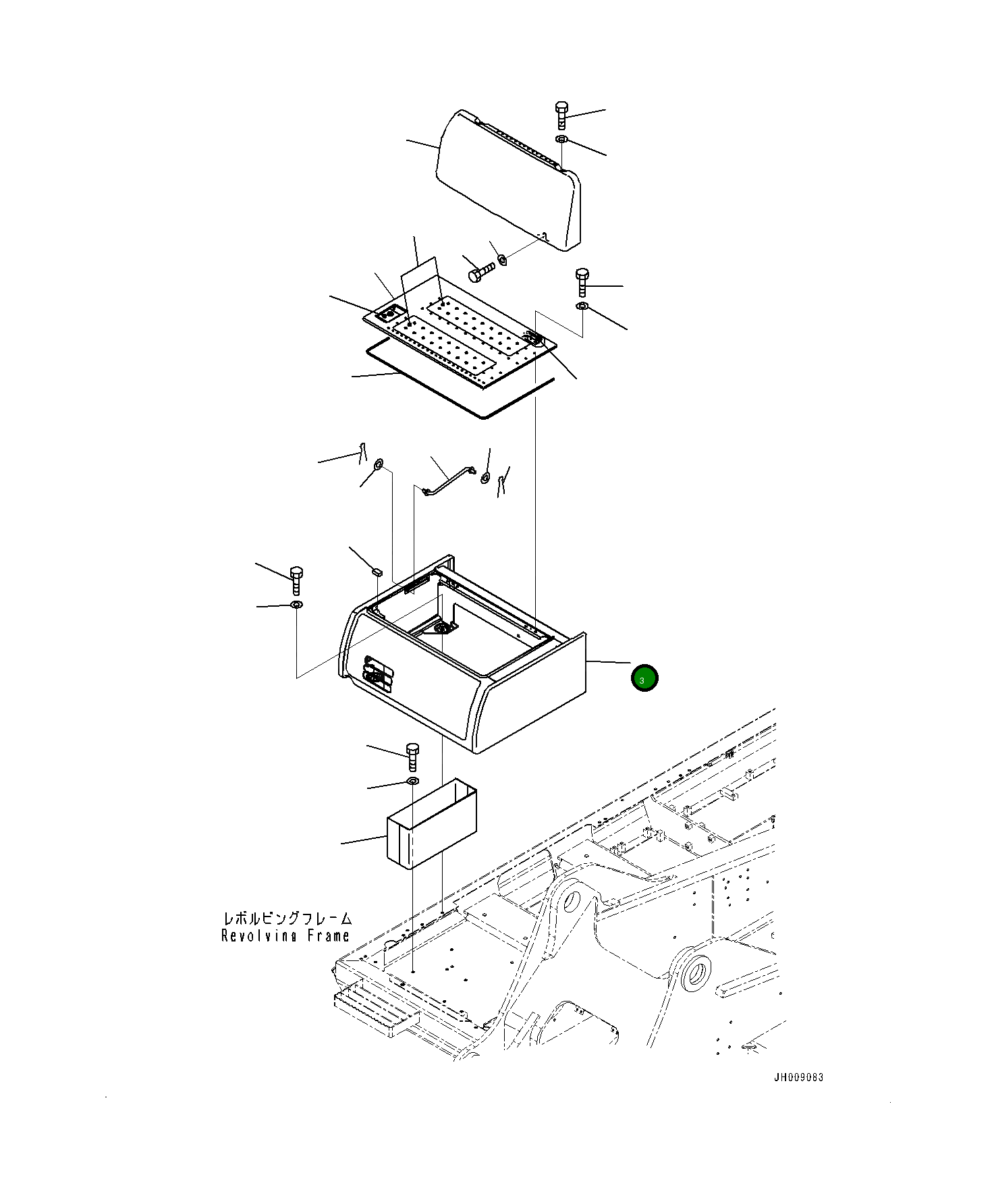 3

レボルビングフレーム
Revolving Frame

JH009083