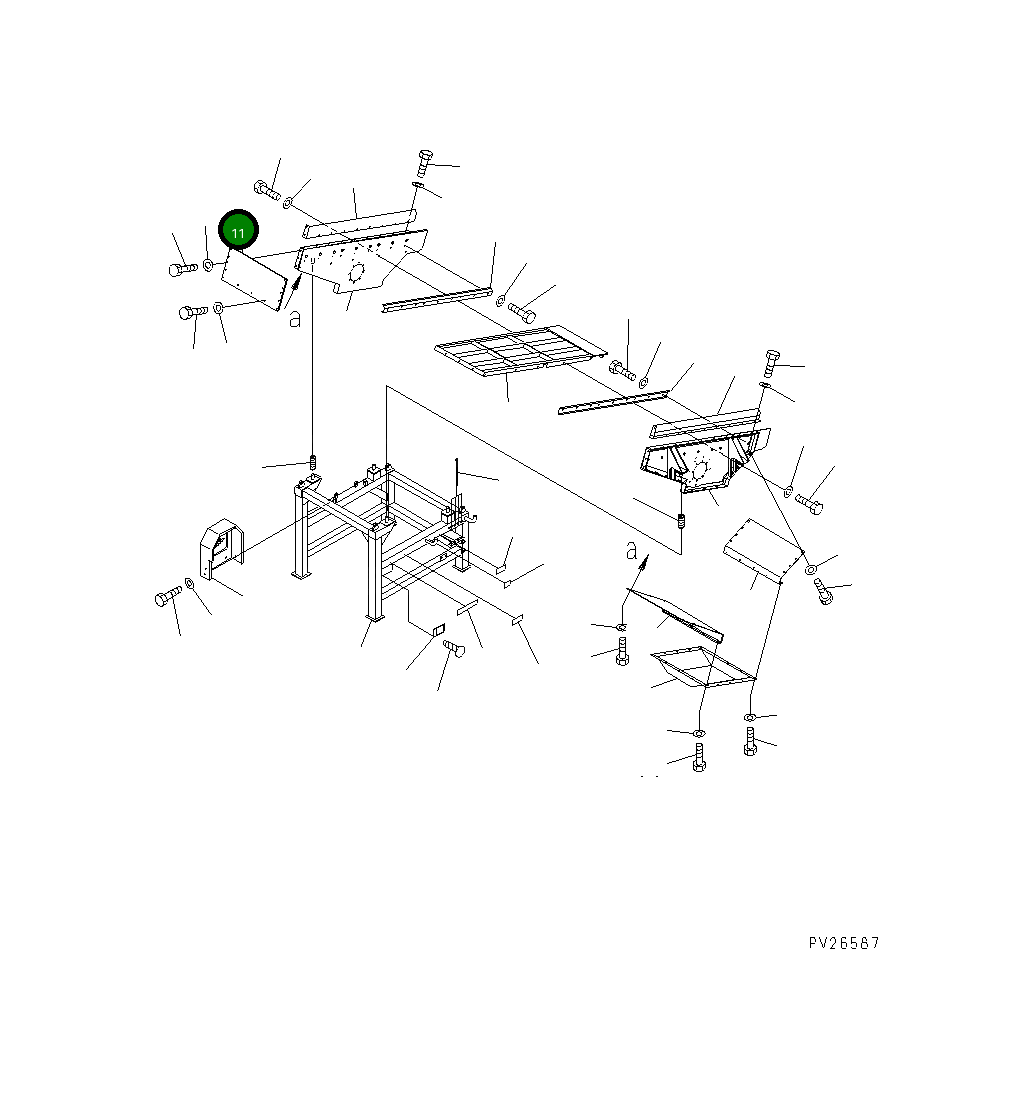 11

a

a

PV26587