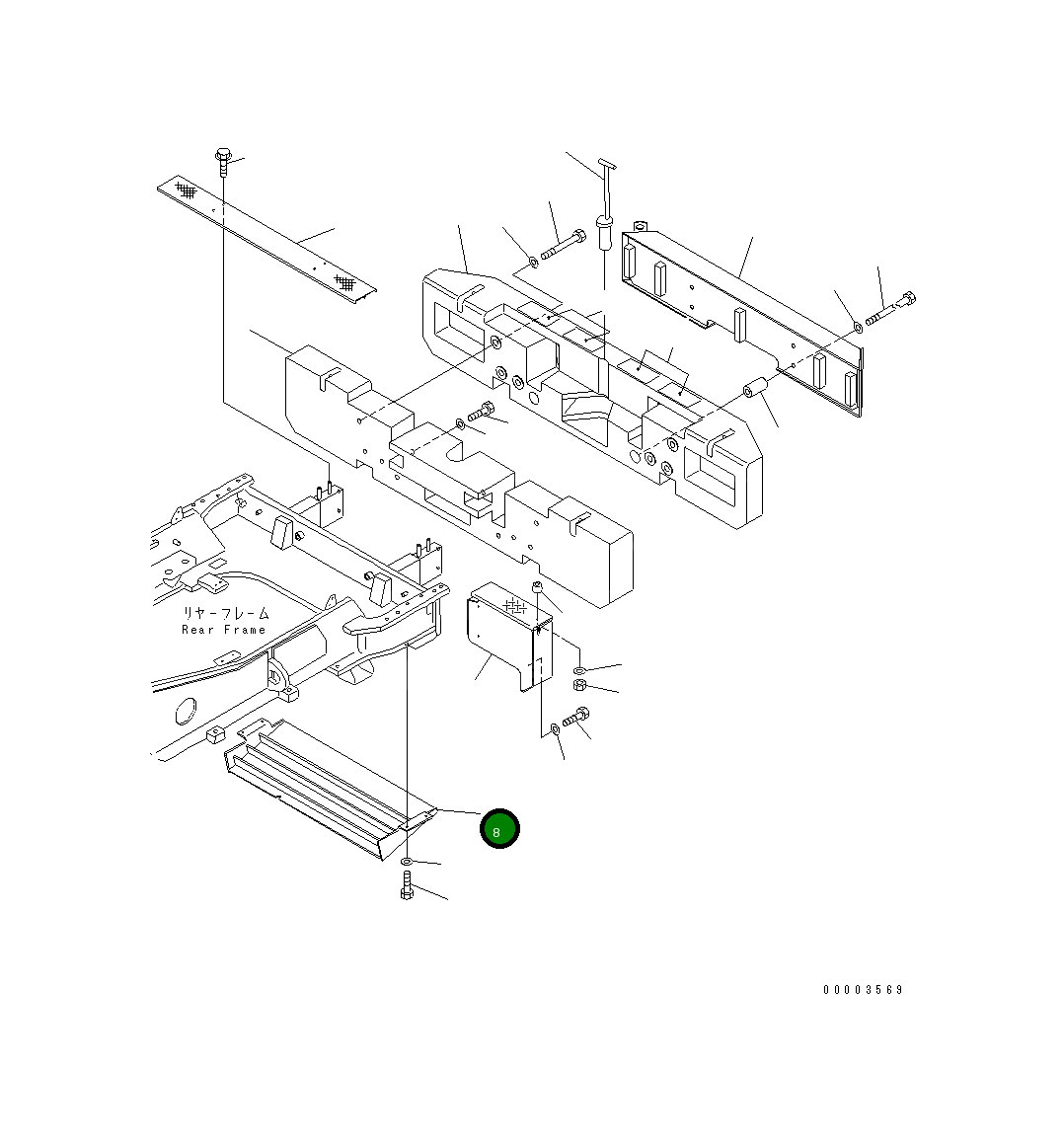 リヤーフレーム
Rear Frame

8

00003569