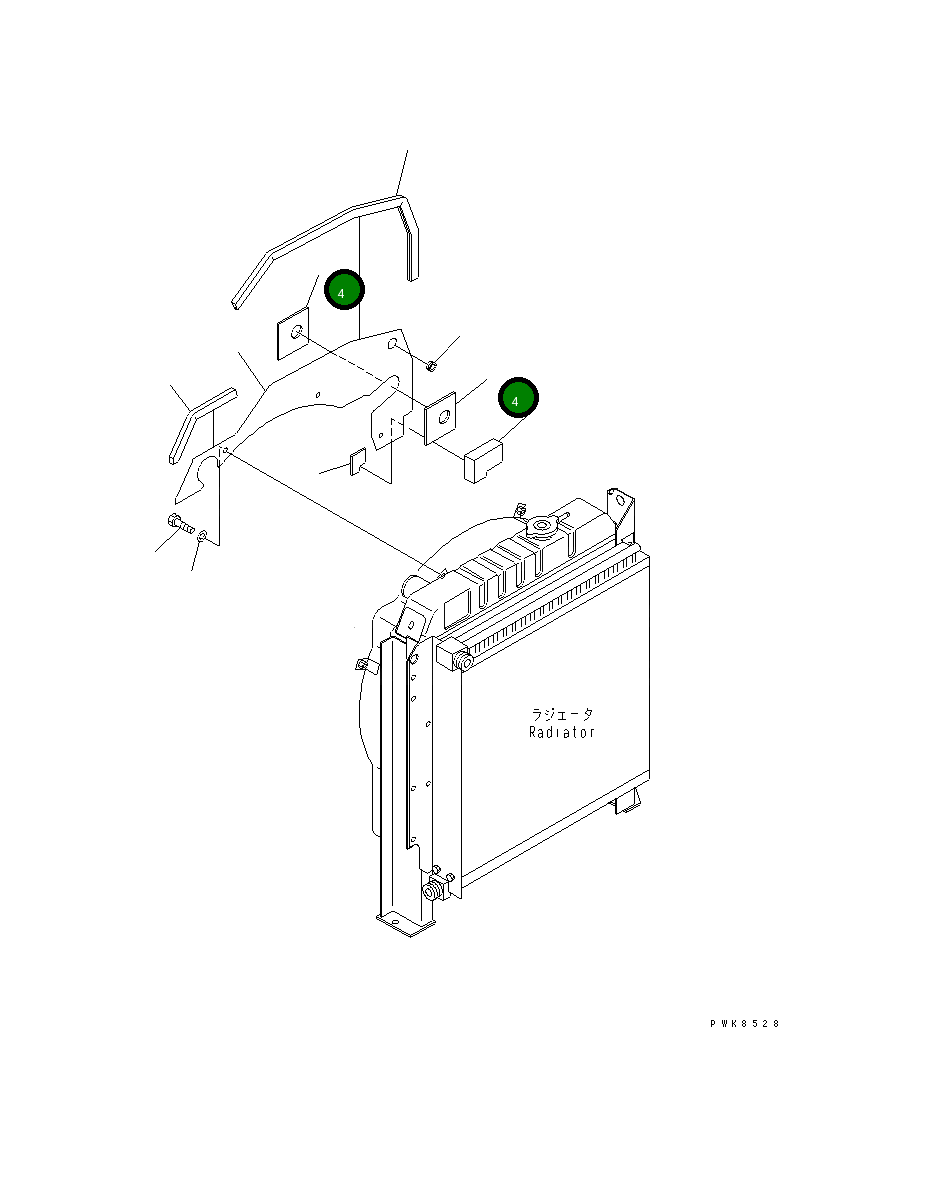 4

4

ラジエータ
Radiator

PWK8528