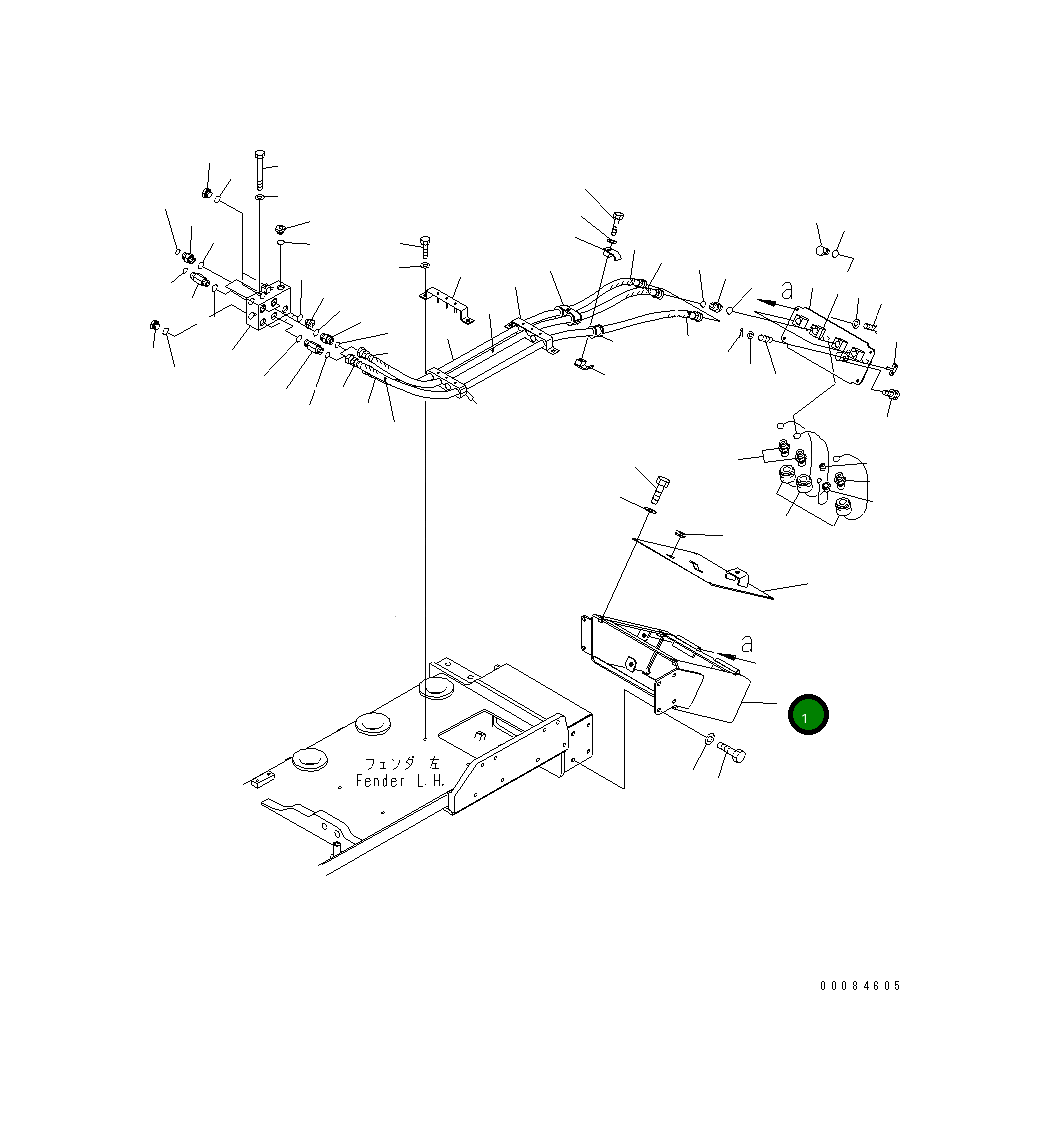 a

a

1

フェンダ 左
Fender L.H.

00084605