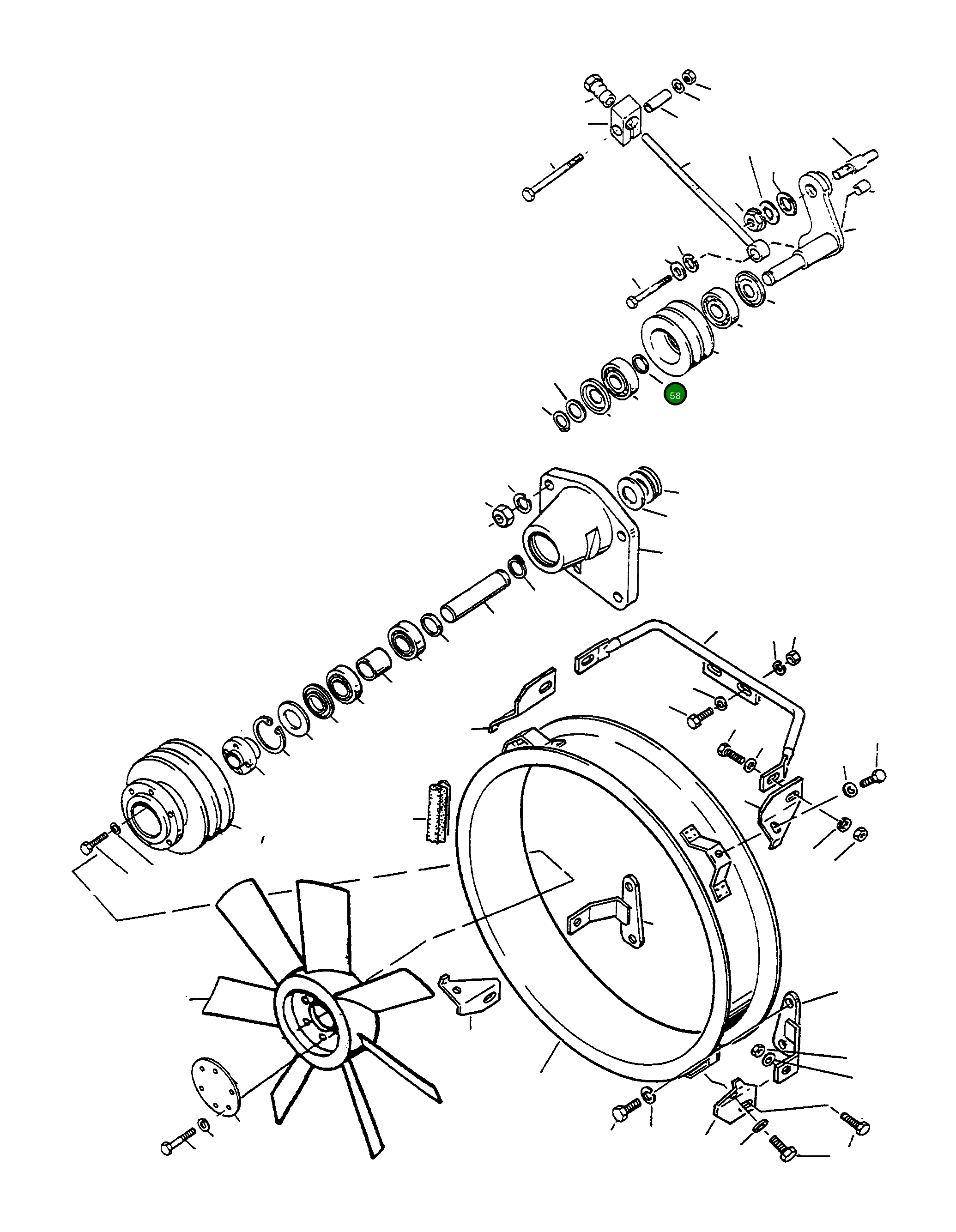 58