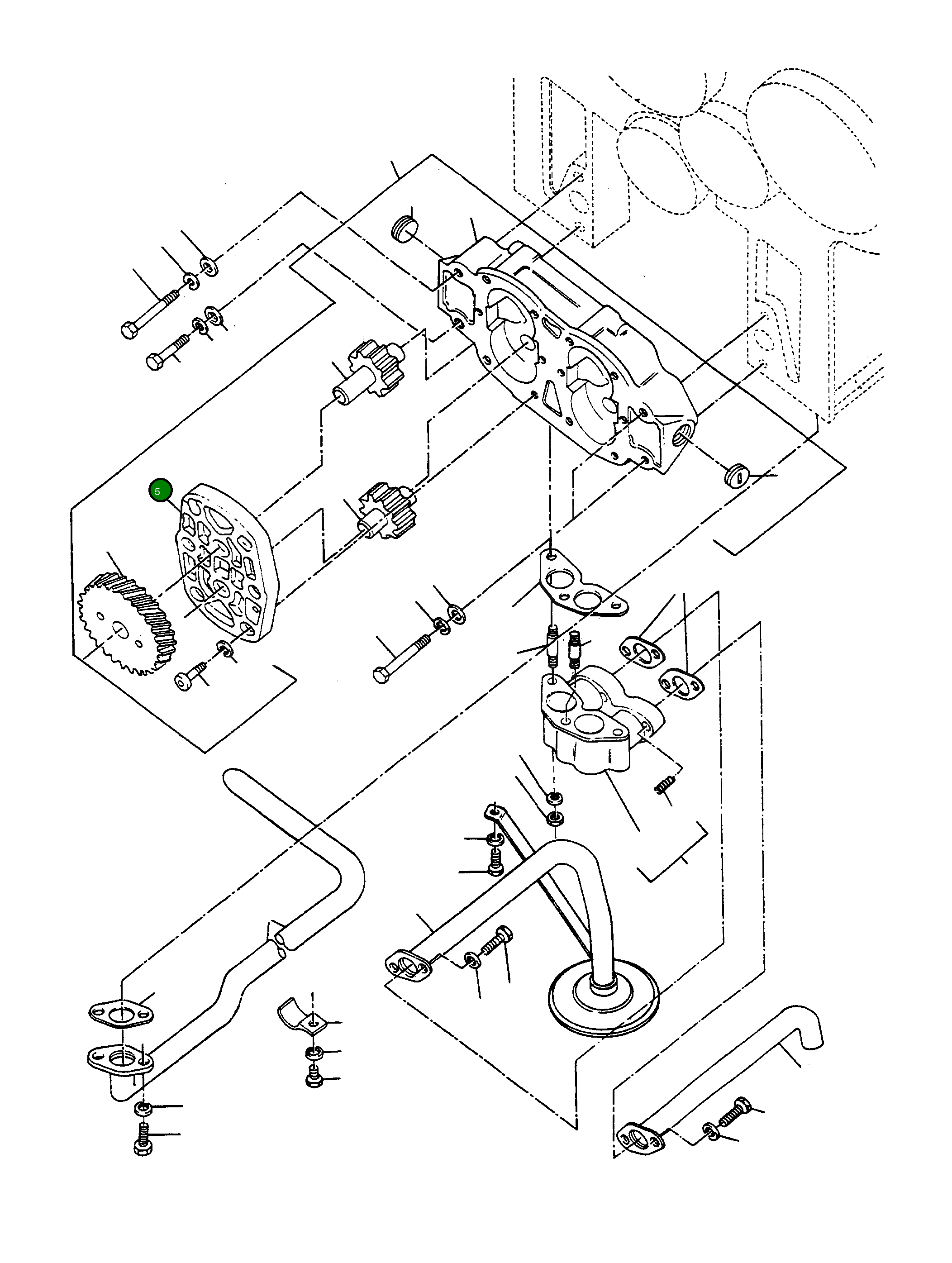 5