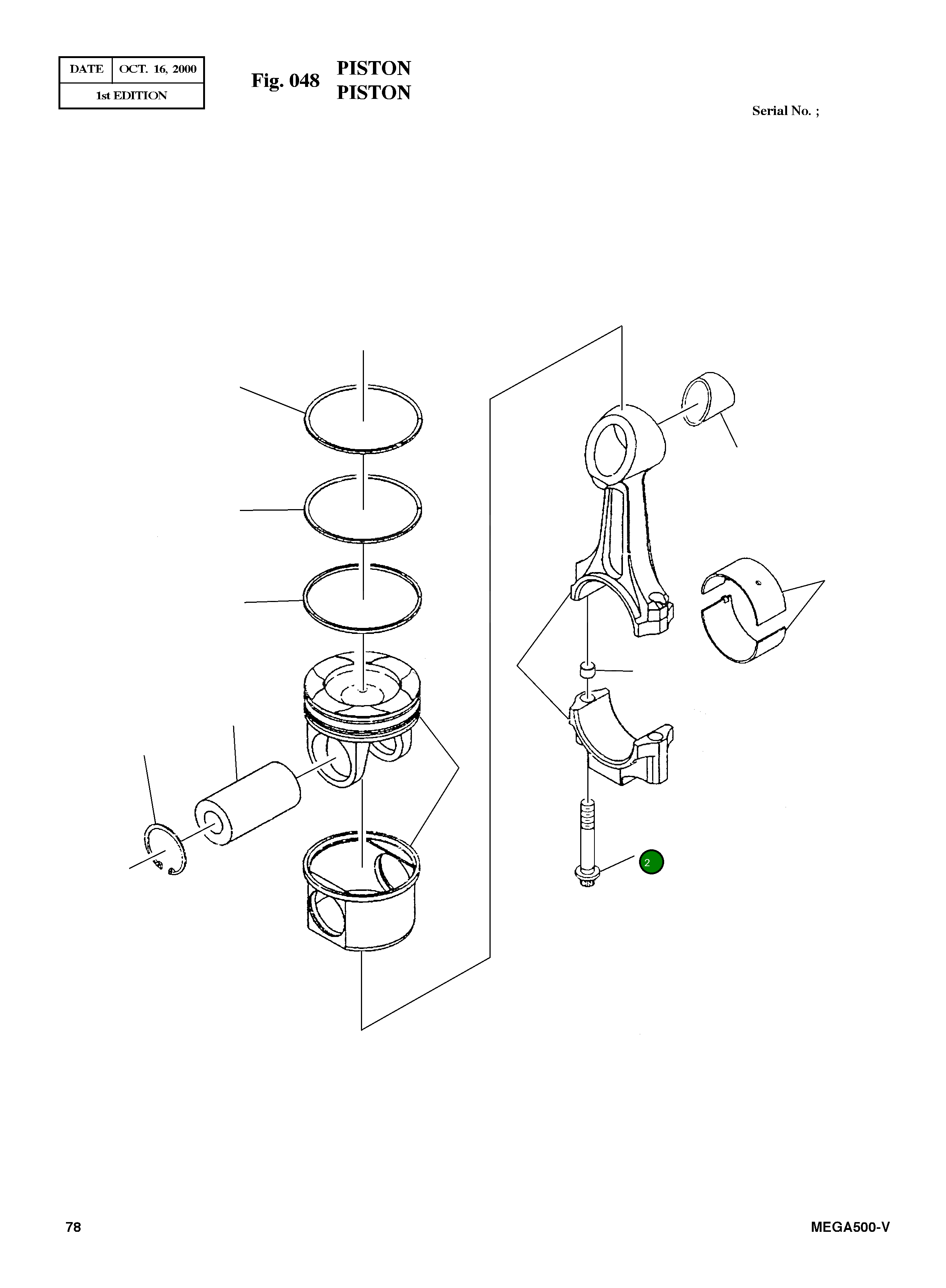 | DATE | OCT. 16, 2000 |
|---|---|
| 1st EDITION | |

Fig. 048 PISTON
PISTON

Serial No. ;

2

78

MEGA500-V