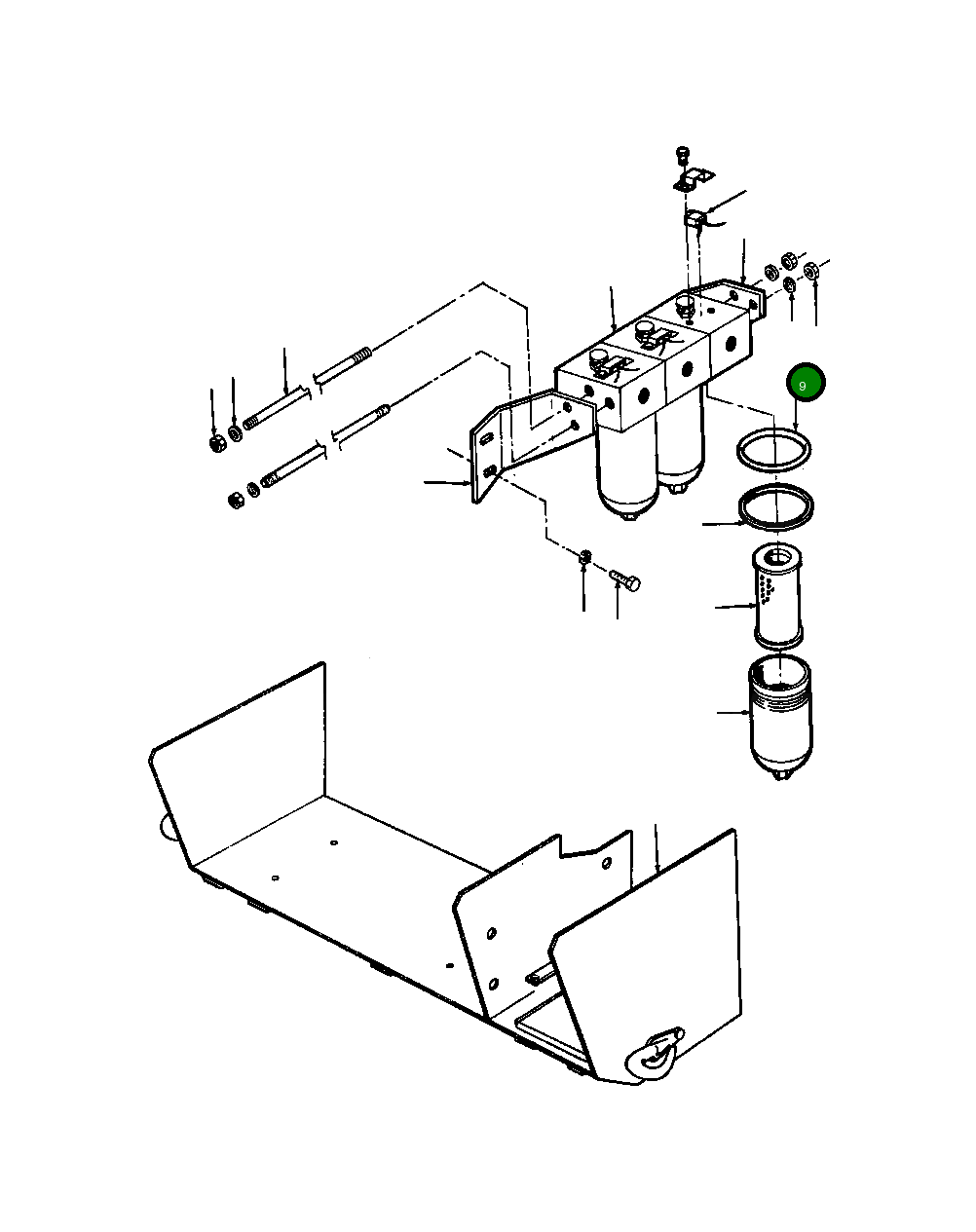 9