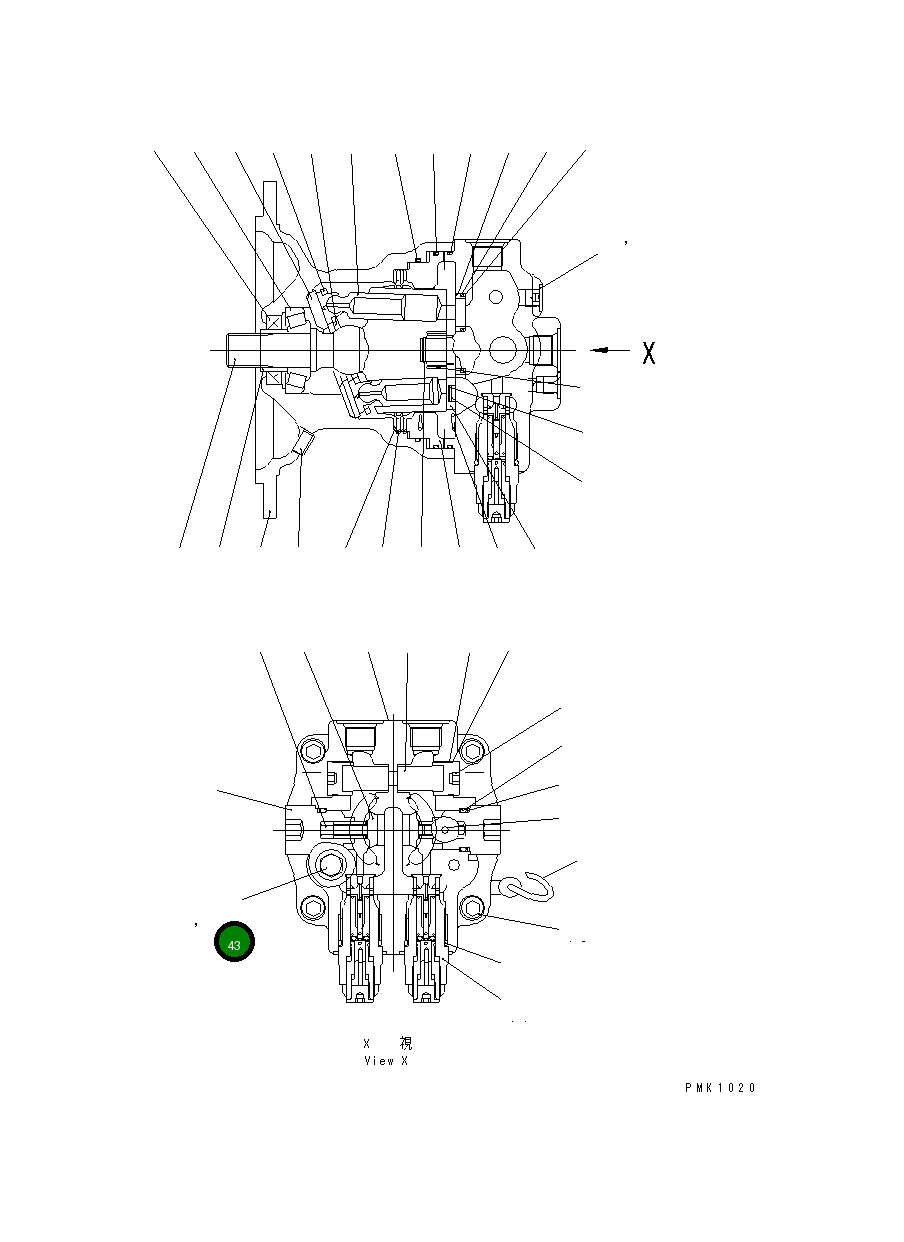 X

43

X 視
View X

PMK1020