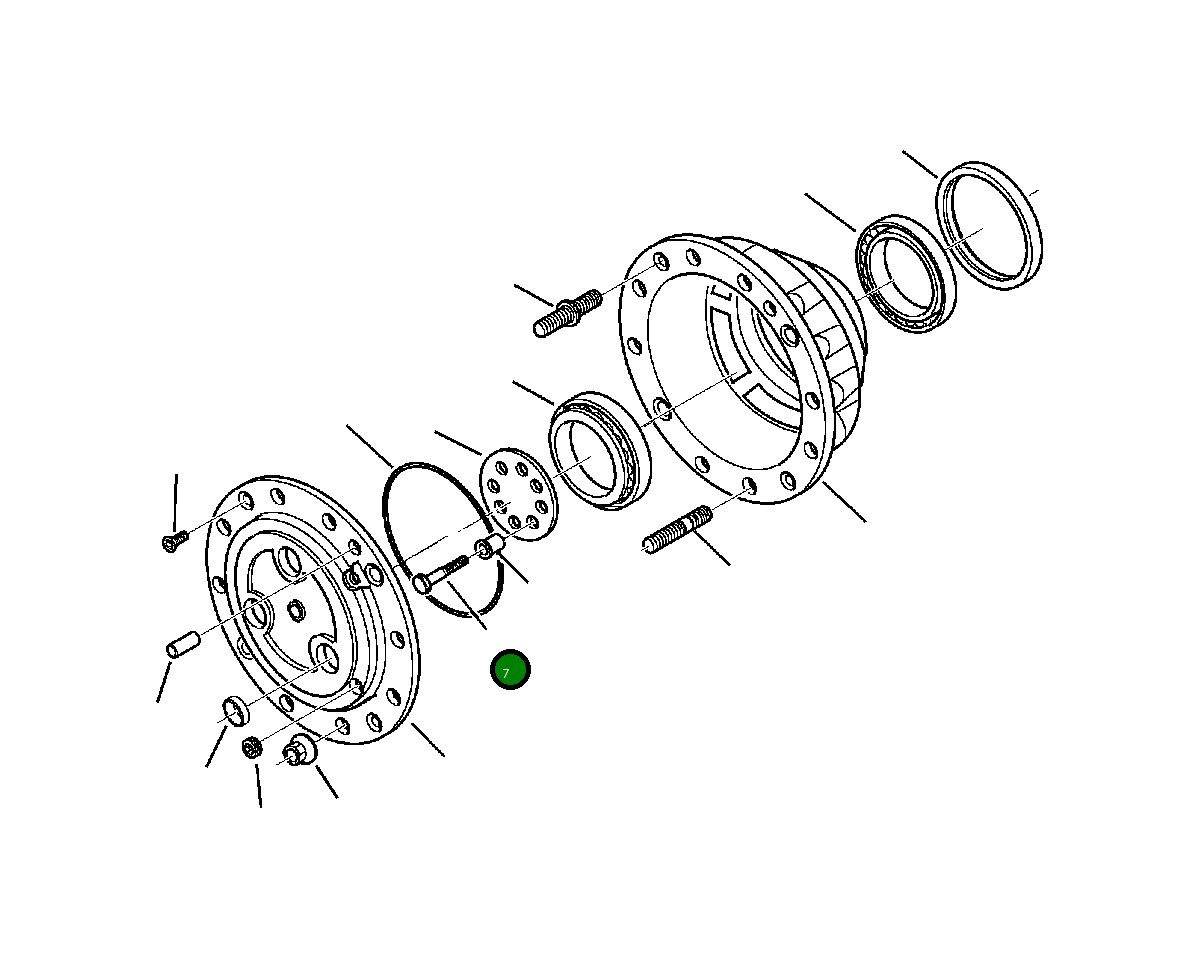 7