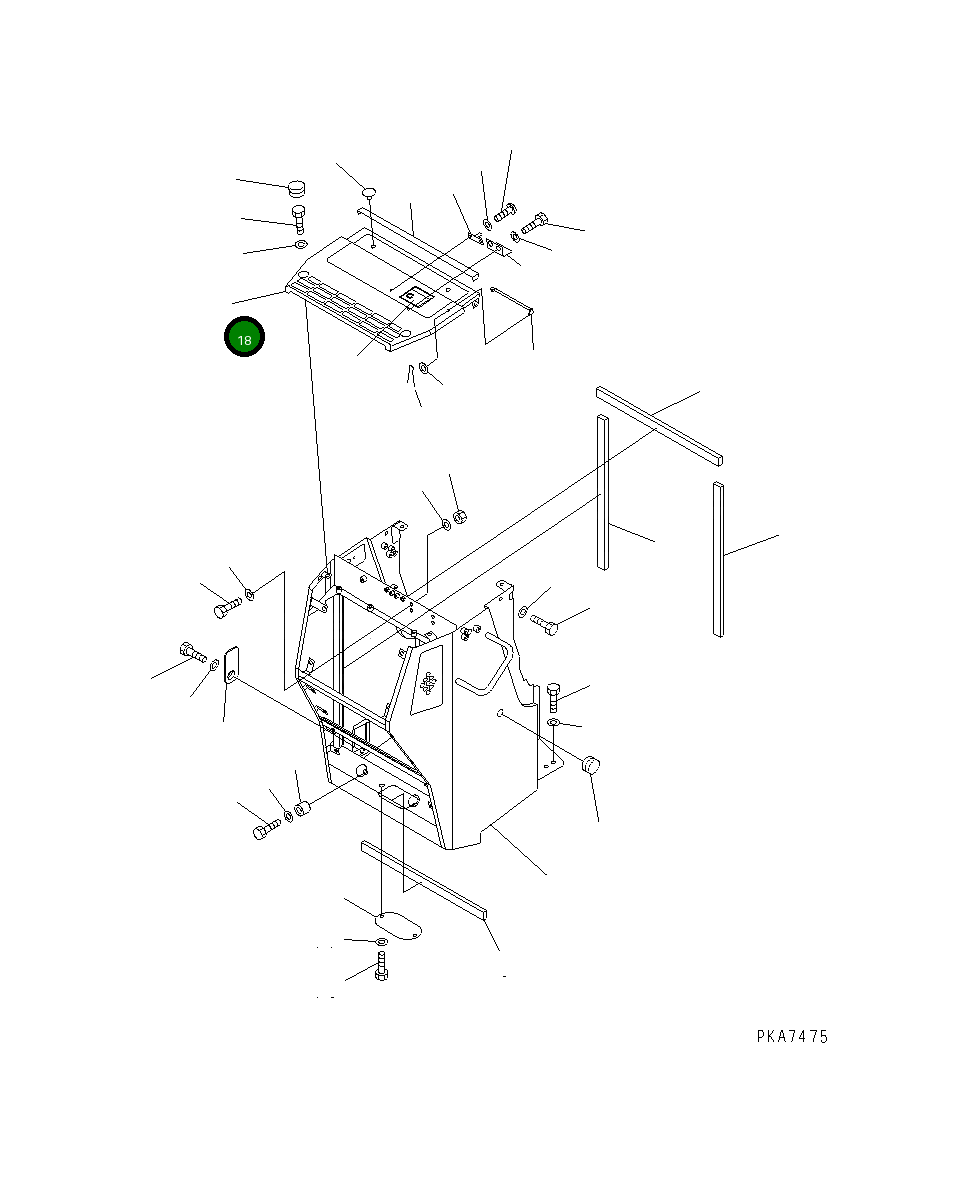 18

PKA7475